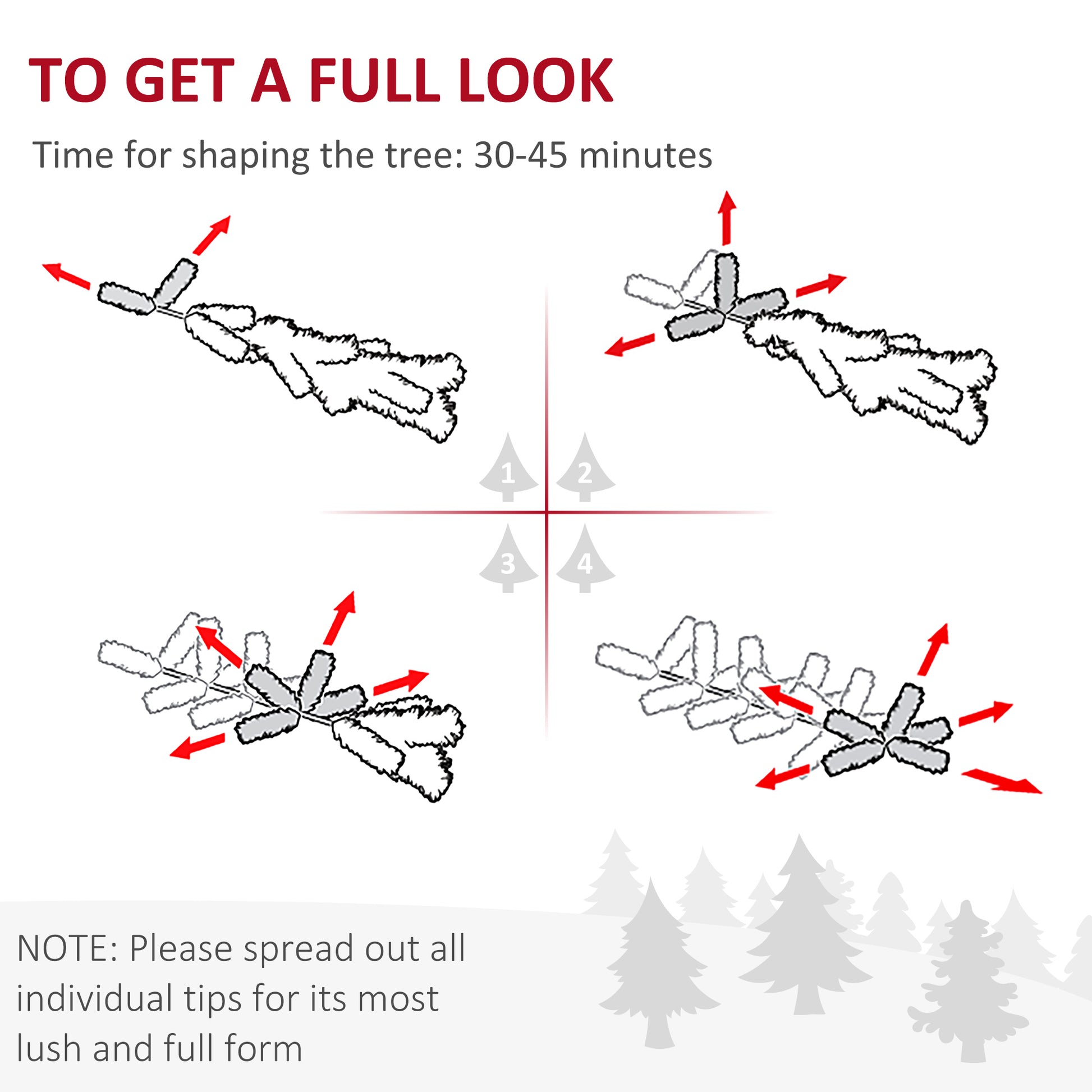 TO GET A FULL LOOK

Time for shaping the tree: 30-45 minutes

1 2

3 4

NOTE: Please spread out all individual tips for its most lush and full form