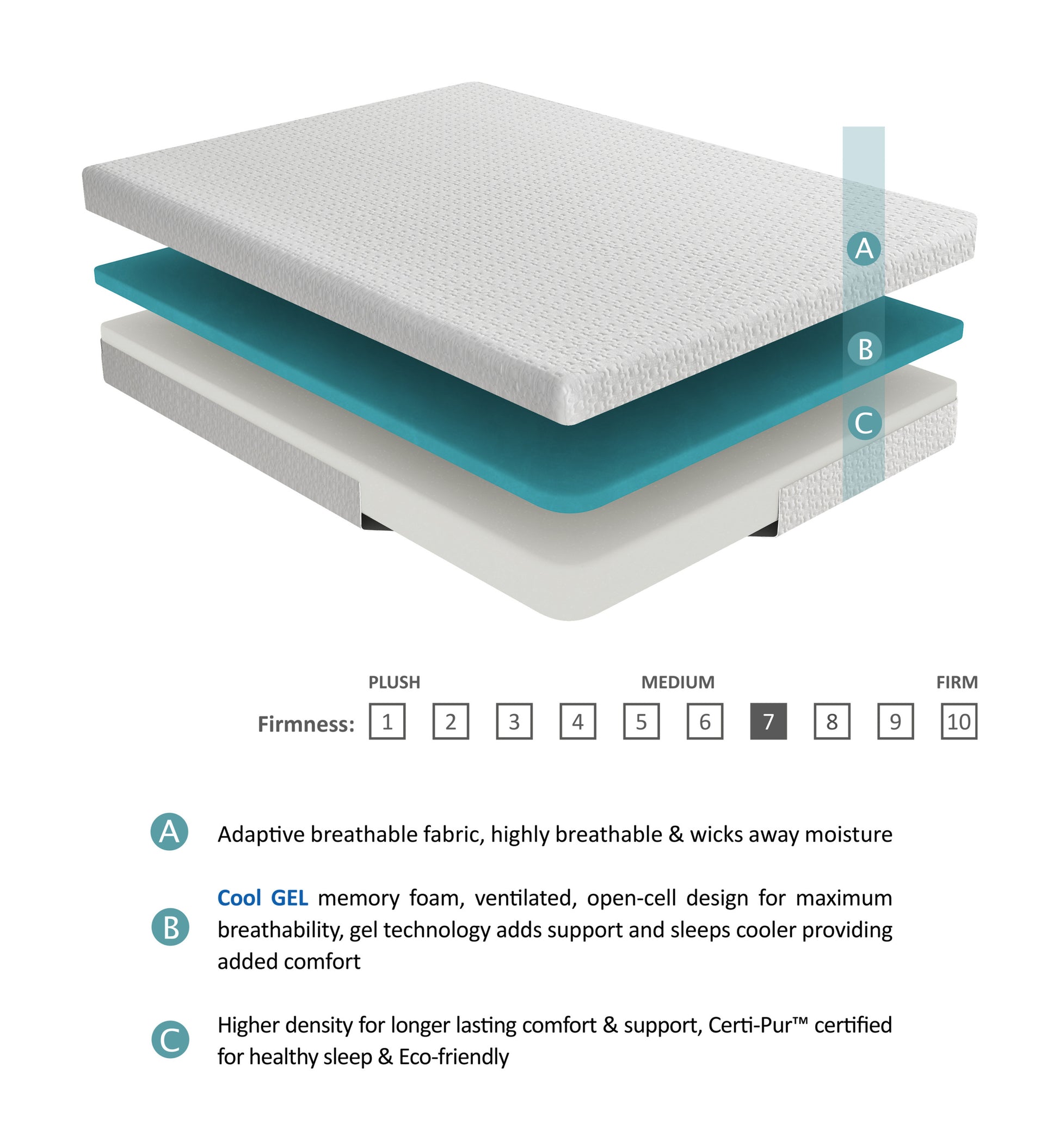 A

B

C

PLUSH MEDIUM FIRM

Firmness: 1 2 3 4 5 6 7 8 9 10

A Adaptive breathable fabric, highly breathable & wicks away moisture

B Cool GEL memory foam, ventilated, open-cell design for maximum breathability, gel technology adds support and sleeps cooler providing added comfort

C Higher density for longer lasting comfort & support, Certi-Pur™ certified for healthy sleep & Eco-friendly