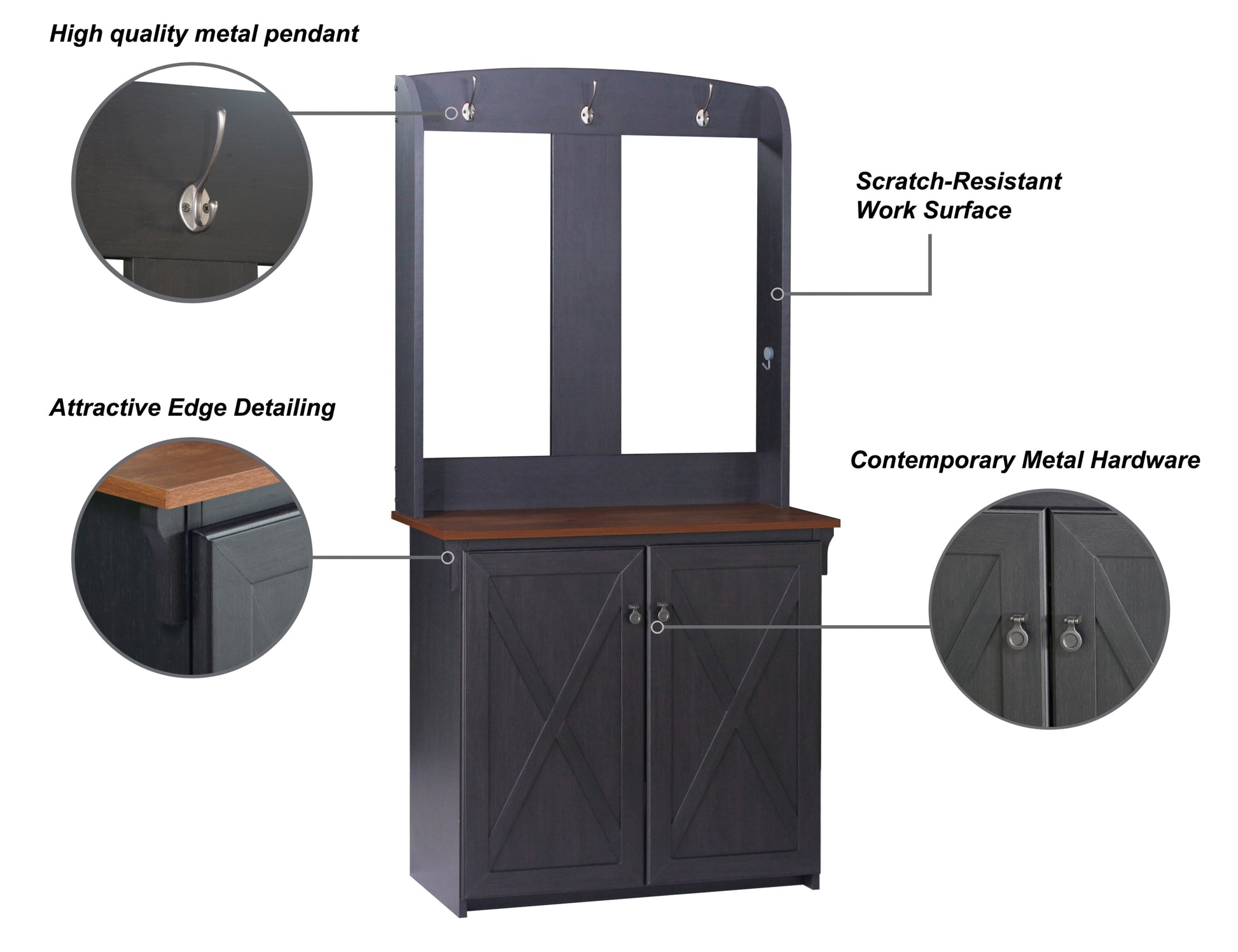 High quality metal pendant

Scratch-Resistant Work Surface

Attractive Edge Detailing

Contemporary Metal Hardware