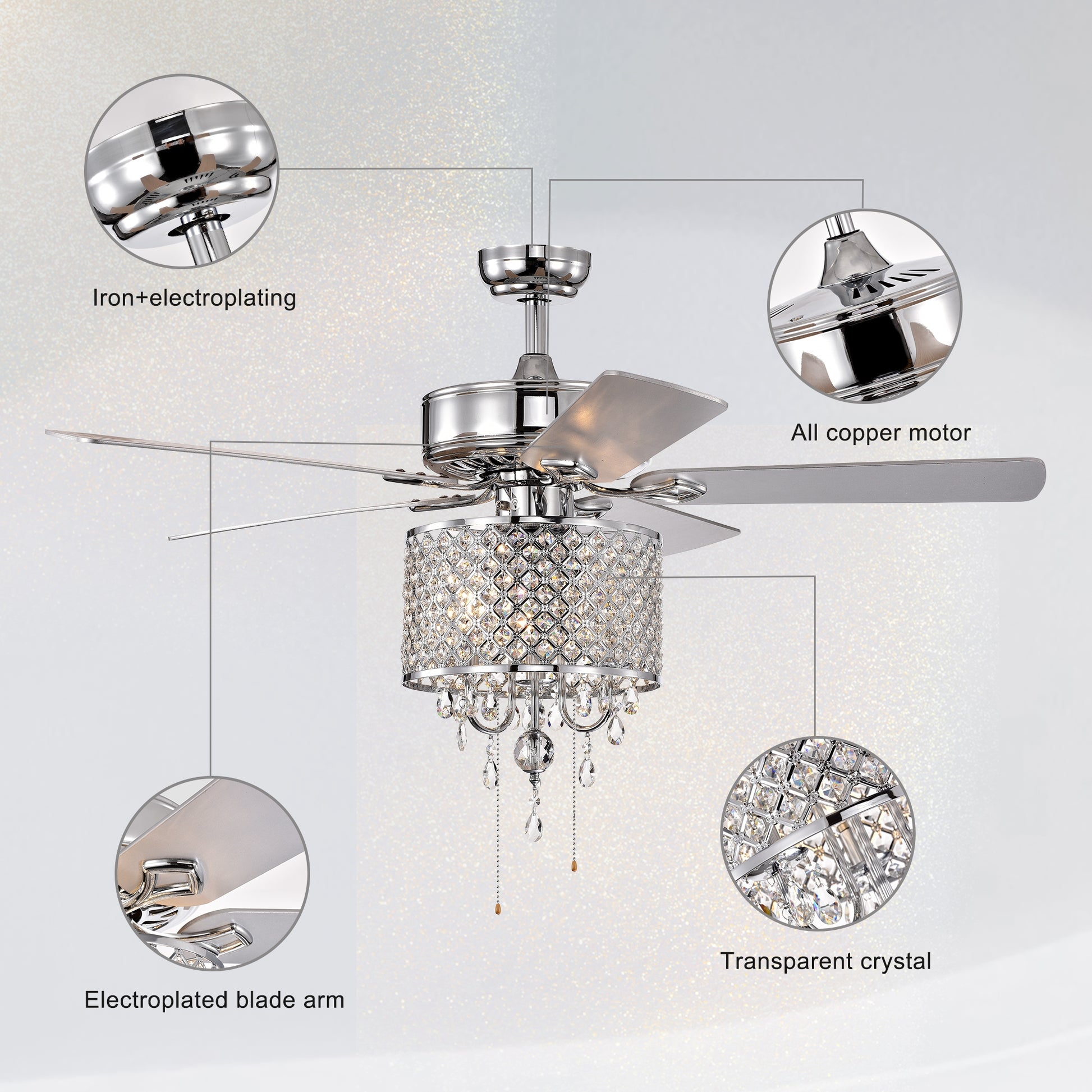 Iron+electroplating

All copper motor

Electroplated blade arm

Transparent crystal