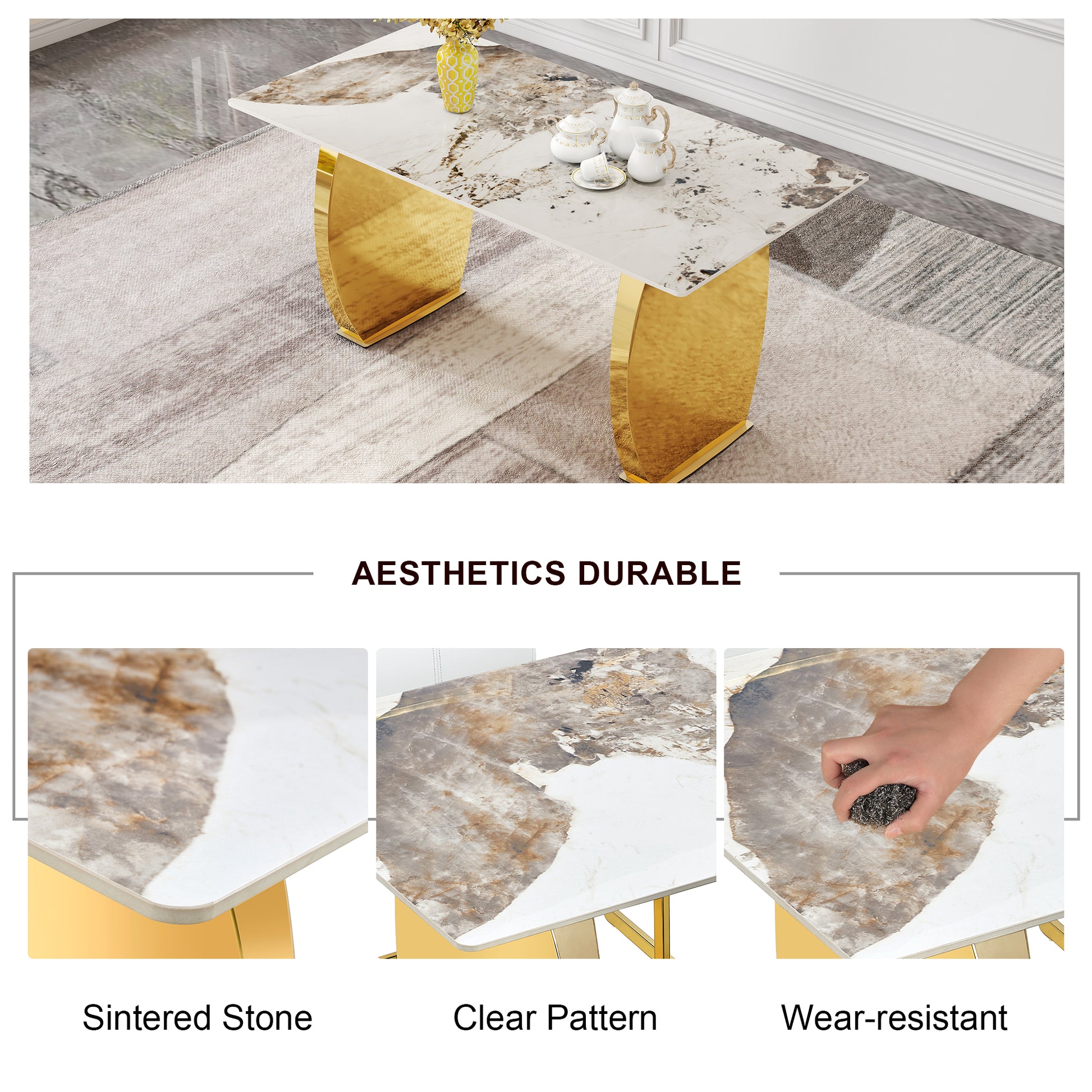 AESTHETICS DURABLE

Sintered Stone

Clear Pattern

Wear-resistant