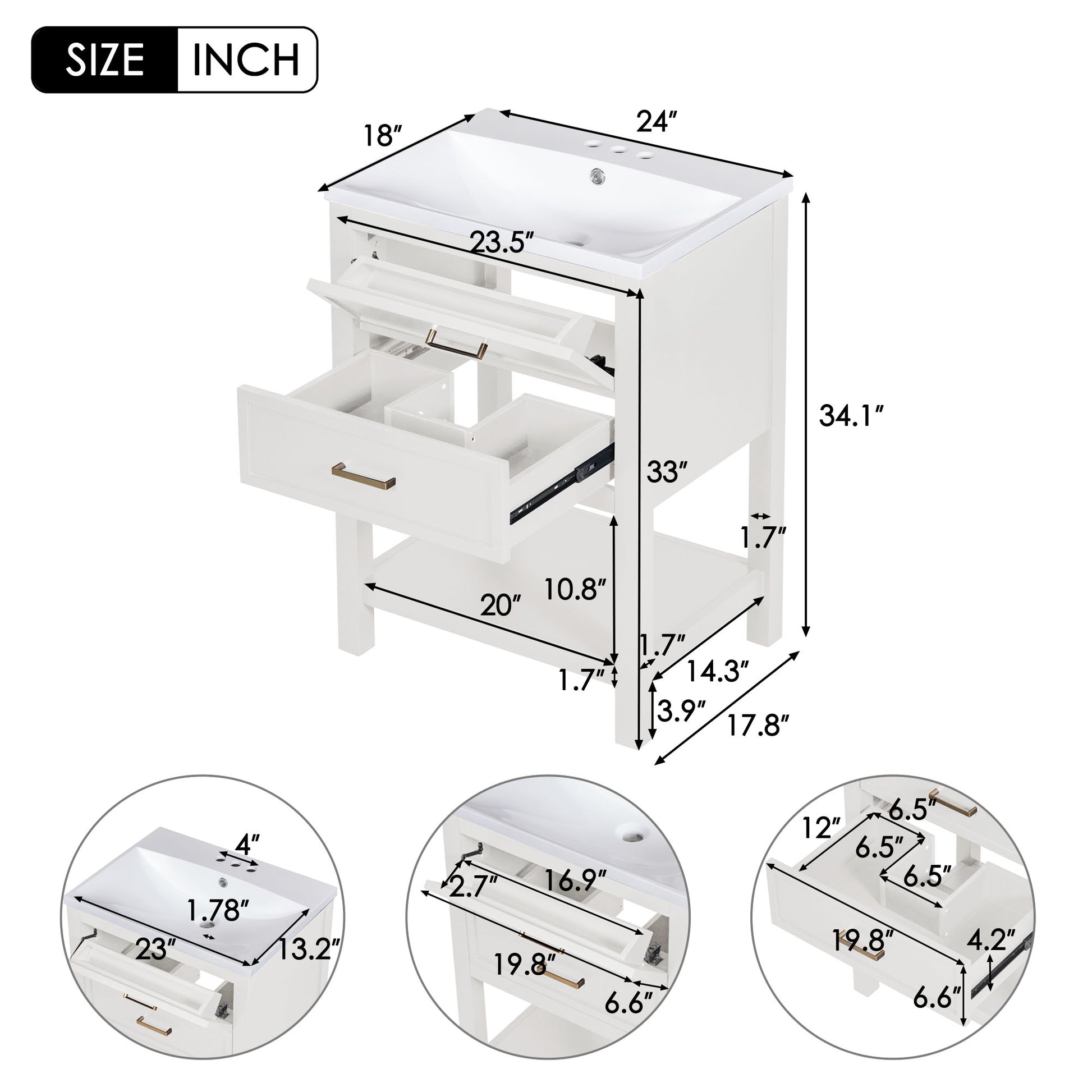 SIZE INCH

18″
24″
23.5″
34.1″
33″
1.7″
10.8″
20″
1.7″
1.7″
14.3″
3.9″
17.8″

4″
1.78″
23″
13.2″

2.7″
16.9″
19.8″
6.6″

12″
6.5″
6.5″
6.5″
19.8″
4.2″
6.6″