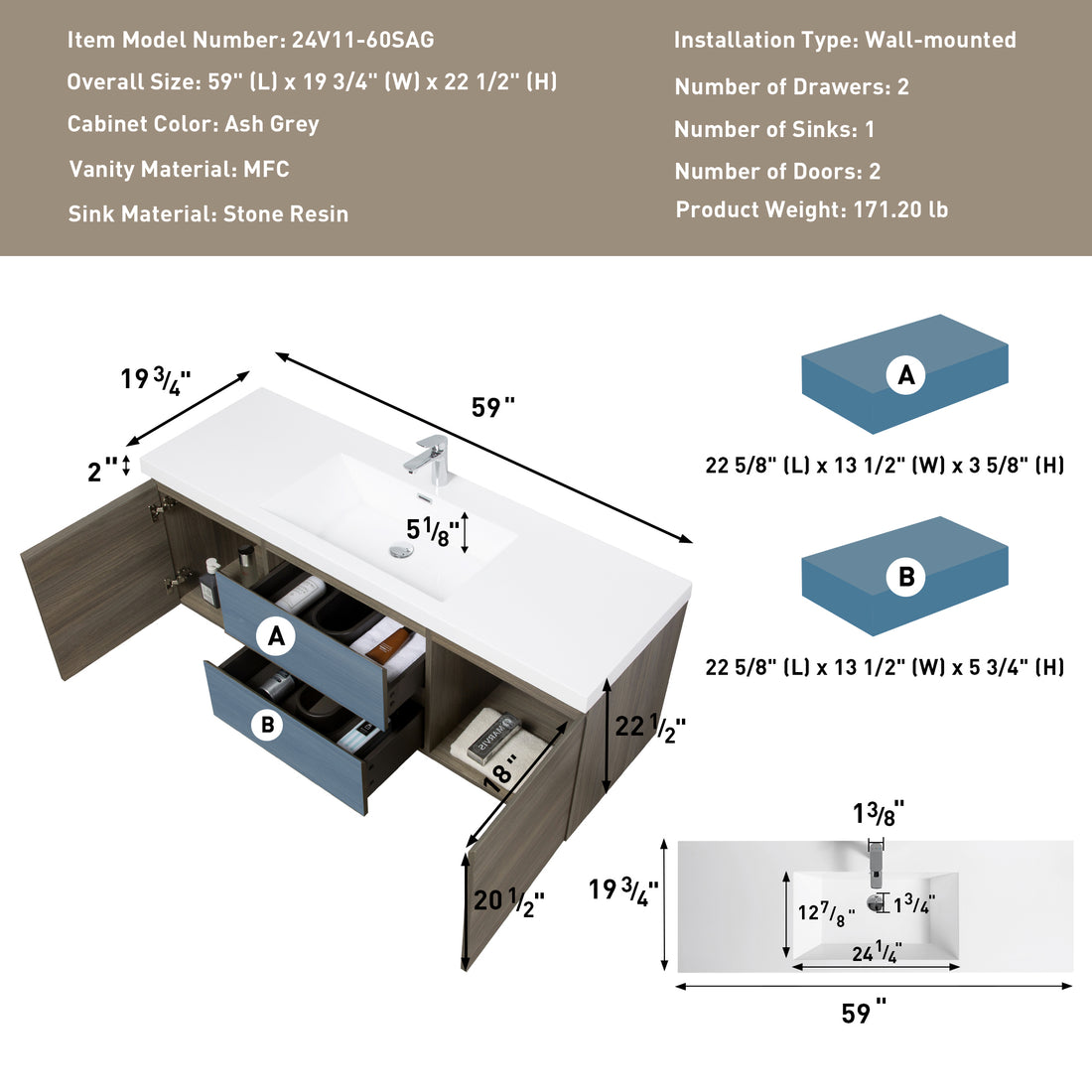 Item Model Number: 24V11-60SAG
Overall Size: 59" (L) x 19 3/4" (W) x 22 1/2" (H)
Cabinet Color: Ash Grey
Vanity Material: MFC
Sink Material: Stone Resin

Installation Type: Wall-mounted
Number of Drawers: 2
Number of Sinks: 1
Number of Doors: 2
Product Weight: 171.20 lb

19 3/4"
59"
2"
5 1/8"
A
B
22 1/2"
18"
20 1/2"

A
22 5/8" (L) x 13 1/2" (W) x 3 5/8" (H)

B
22 5/8" (L) x 13 1/2" (W) x 5 3/4" (H)

1 3/8"
19 3/4"
12 7/8"
1 3/4"
24 1/4"
59"