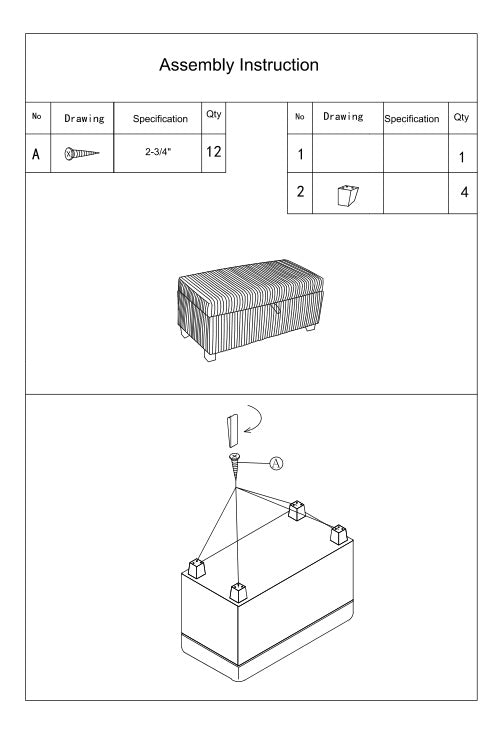 Assembly Instruction

| No | Drawing | Specification | Qty |
|---|---|---|---|
| A | | 2-3/4" | 12 |

| No | Drawing | Specification | Qty |
|---|---|---|---|
| 1 | | | 1 |
| 2 | | | 4 |

A