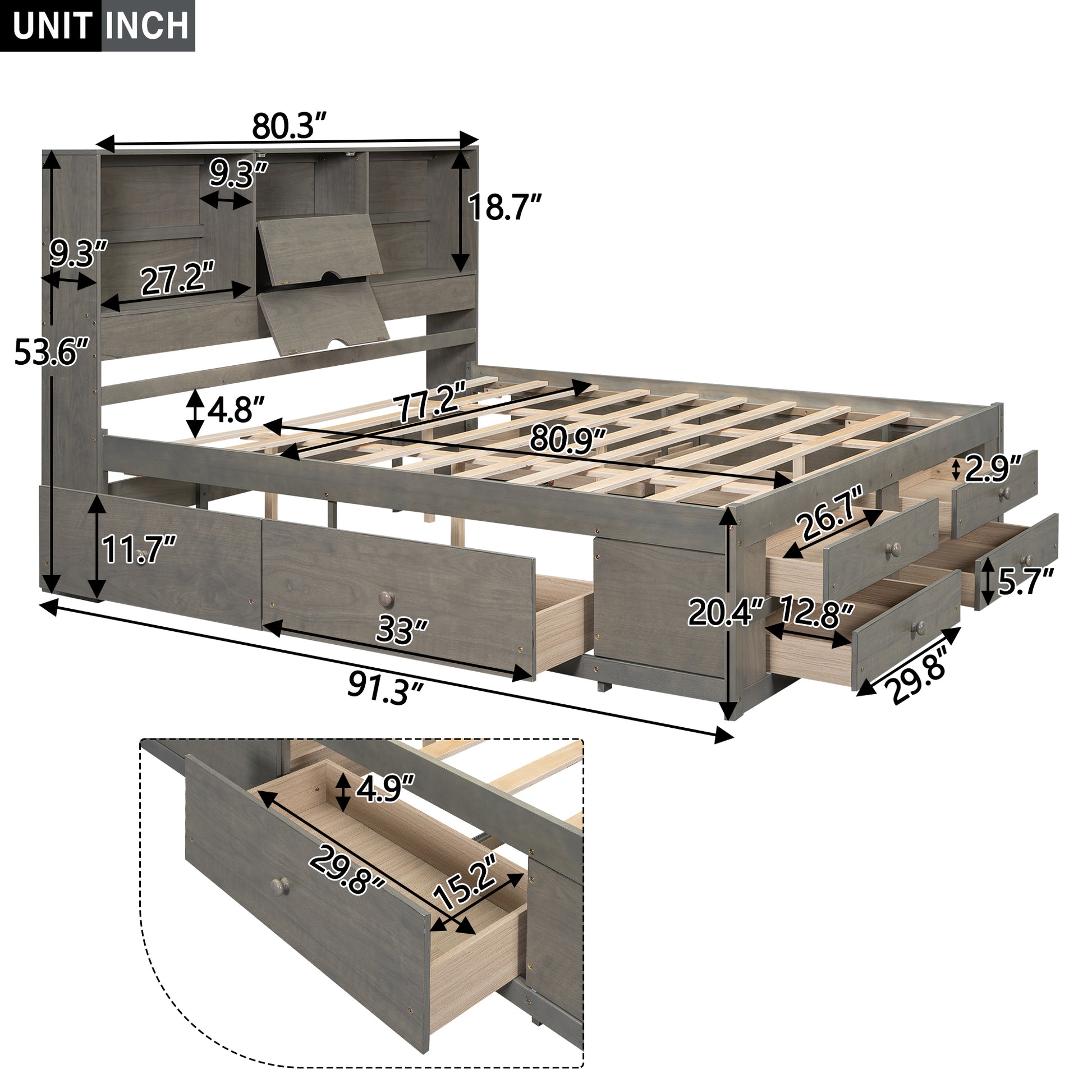 UNIT INCH

80.3″

9.3″

18.7″

9.3″

27.2″

53.6″

4.8″

77.2″

80.9″

2.9″

26.7″

11.7″

5.7″

20.4″

12.8″

33″

29.8″

91.3″

4.9″

29.8″

15.2″