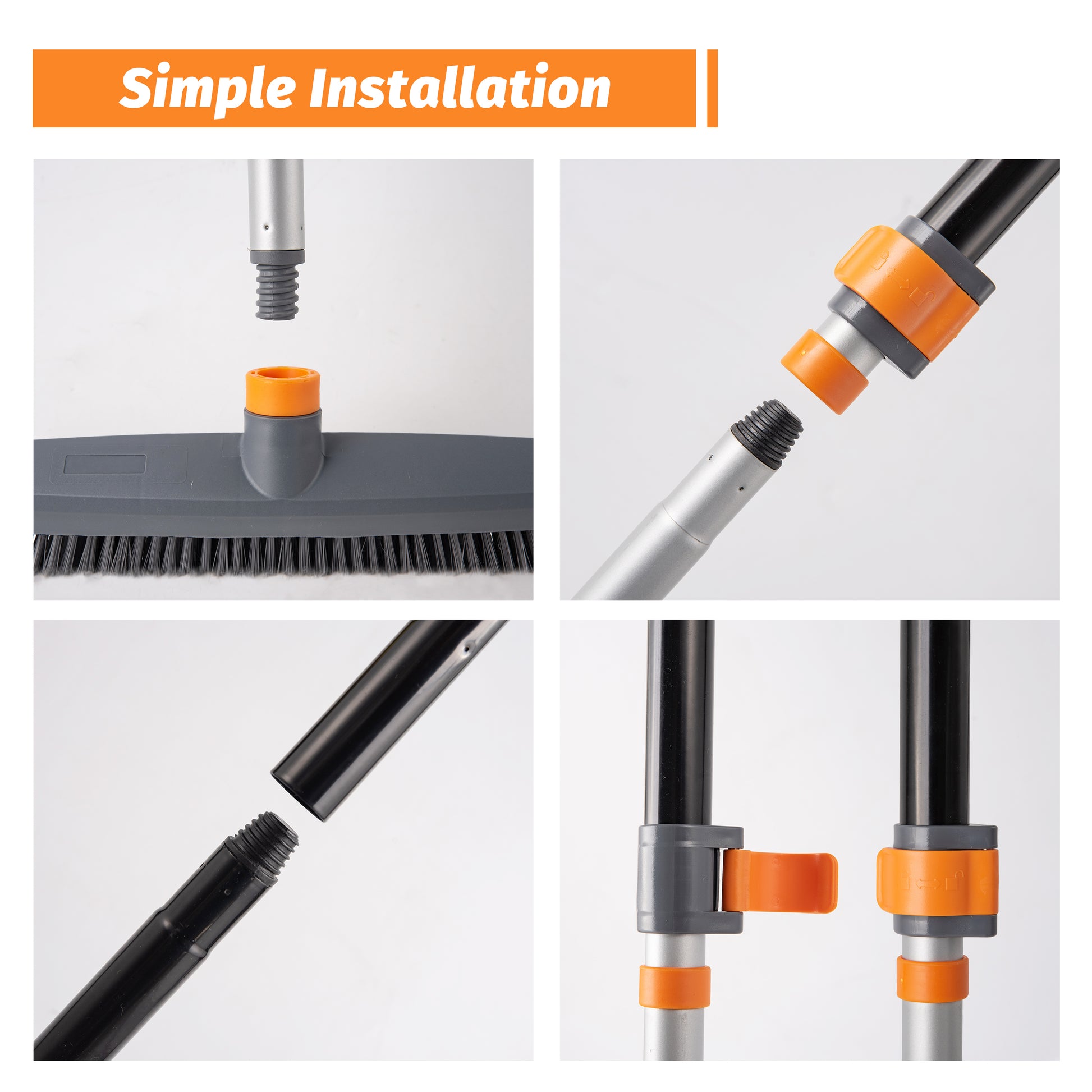 Simple Installation