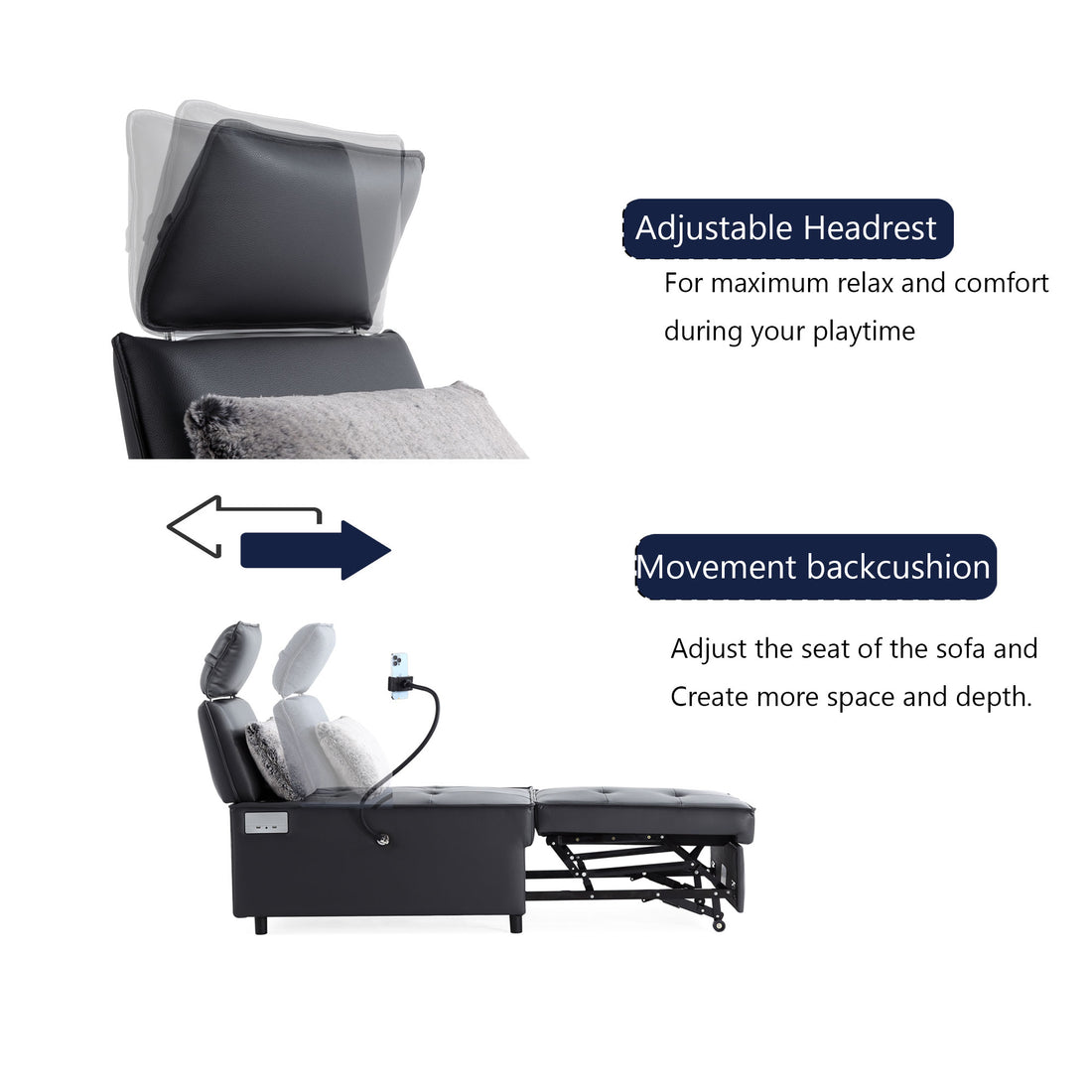 Adjustable Headrest

For maximum relax and comfort during your playtime

Movement backcushion

Adjust the seat of the sofa and Create more space and depth.