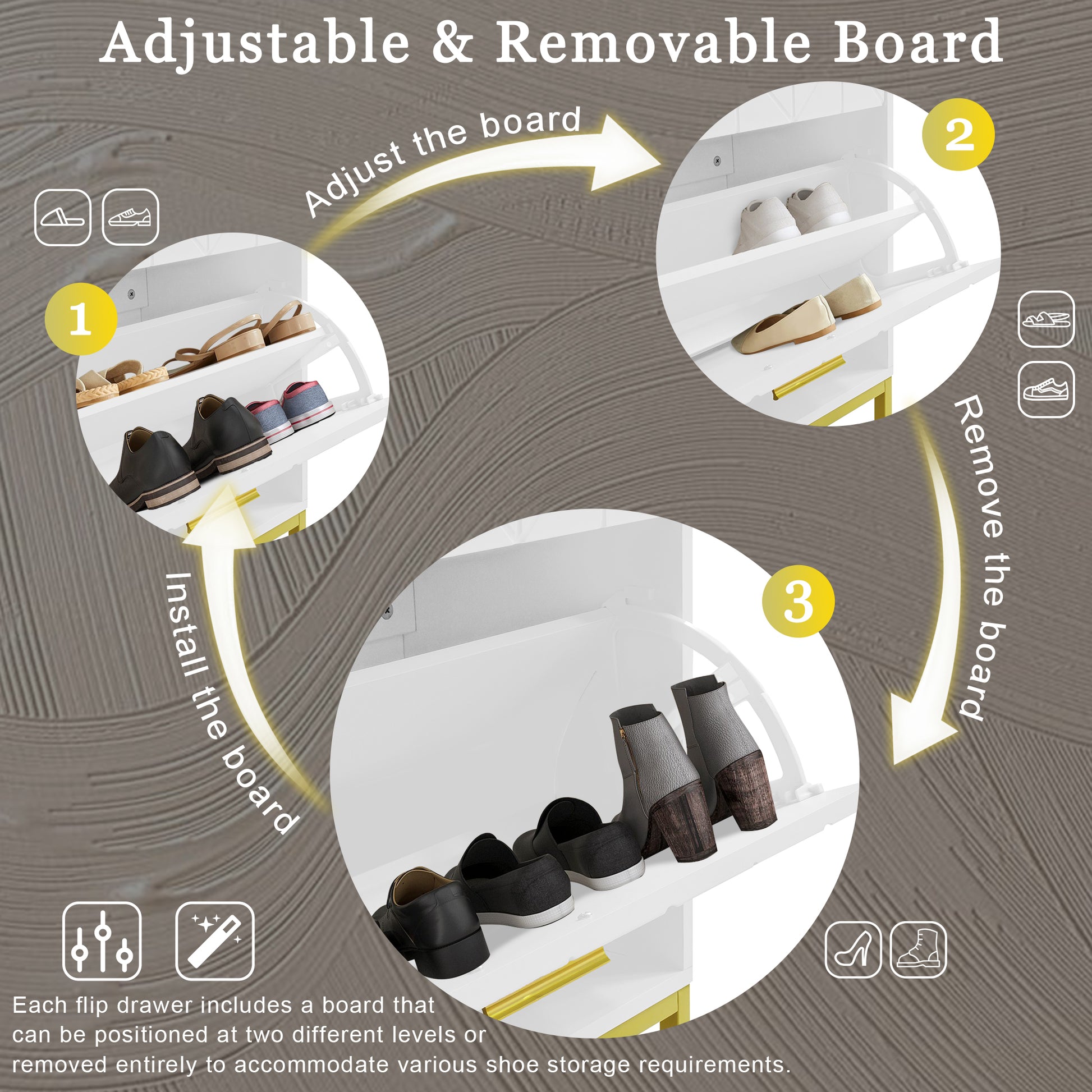 Adjustable & Removable Board

Adjust the board

2

1

Remove the board

Install the board

3

Each flip drawer includes a board that can be positioned at two different levels or removed entirely to accommodate various shoe storage requirements.