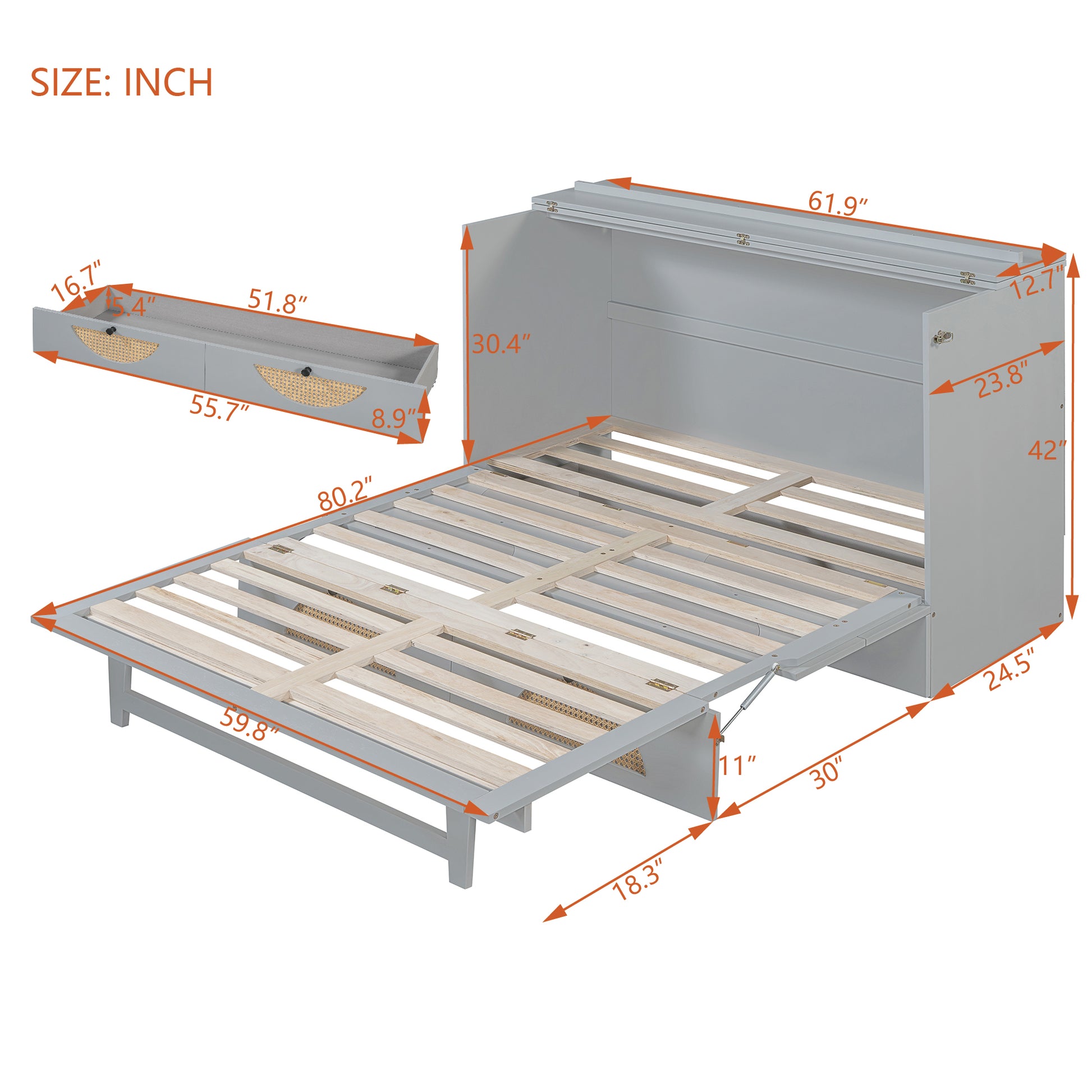 SIZE: INCH

16.7″
5.4″
51.8″
55.7″
8.9″

61.9″
12.7″
30.4″
23.8″
42″
80.2″
24.5″
59.8″
11″
30″
18.3″