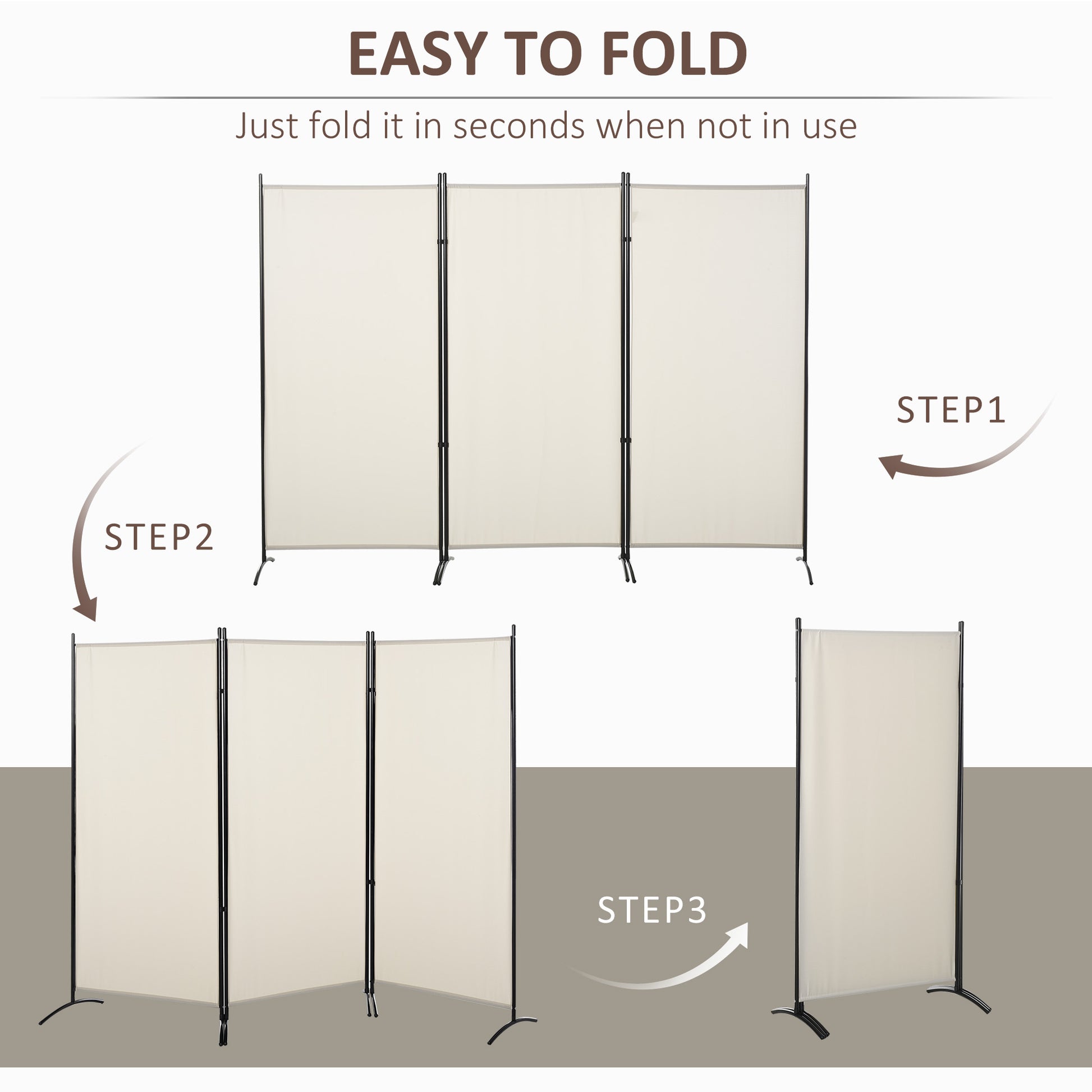 EASY TO FOLD

Just fold it in seconds when not in use

STEP1

STEP2

STEP3