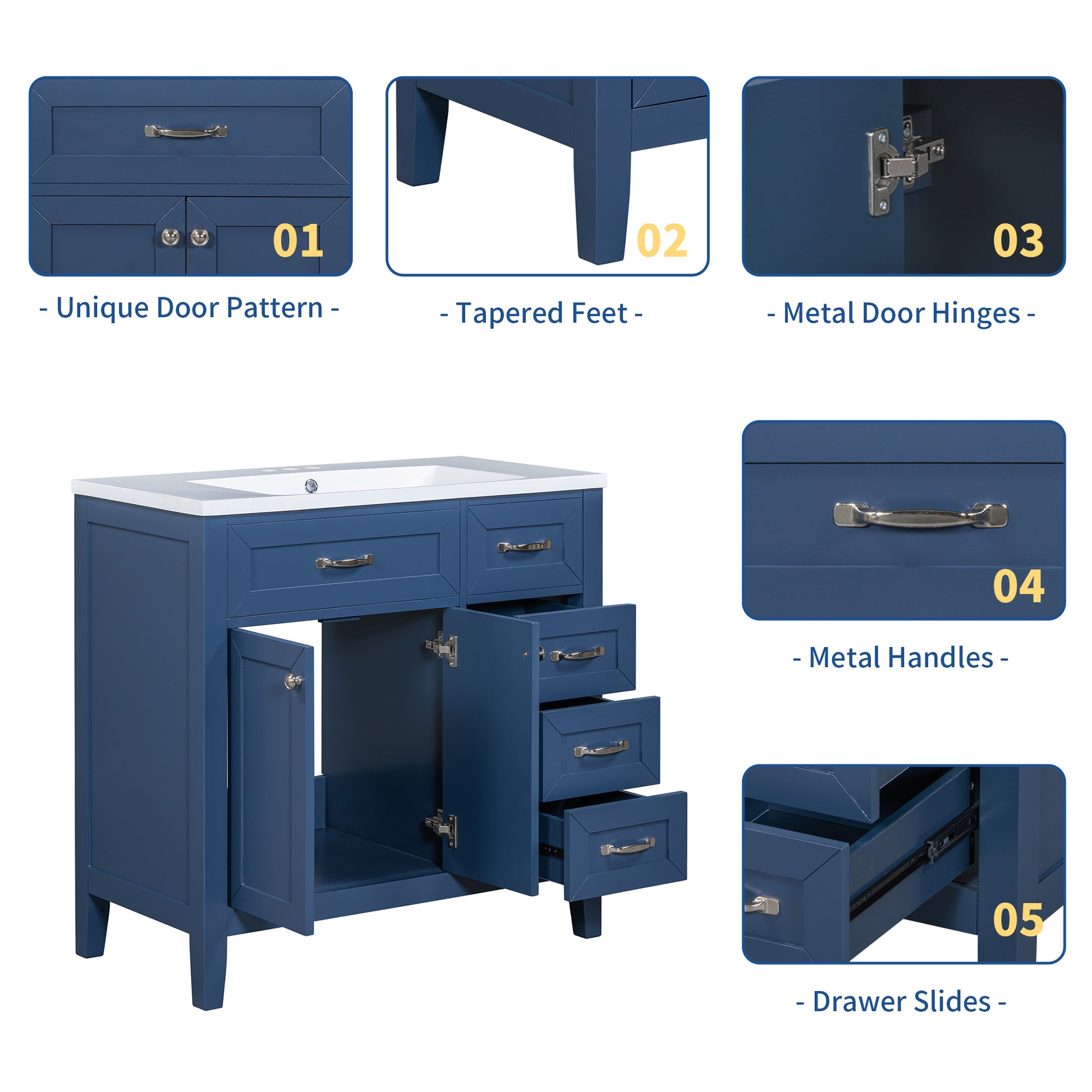 01

- Unique Door Pattern -

02

- Tapered Feet -

03

- Metal Door Hinges -

04

- Metal Handles -

05

- Drawer Slides -