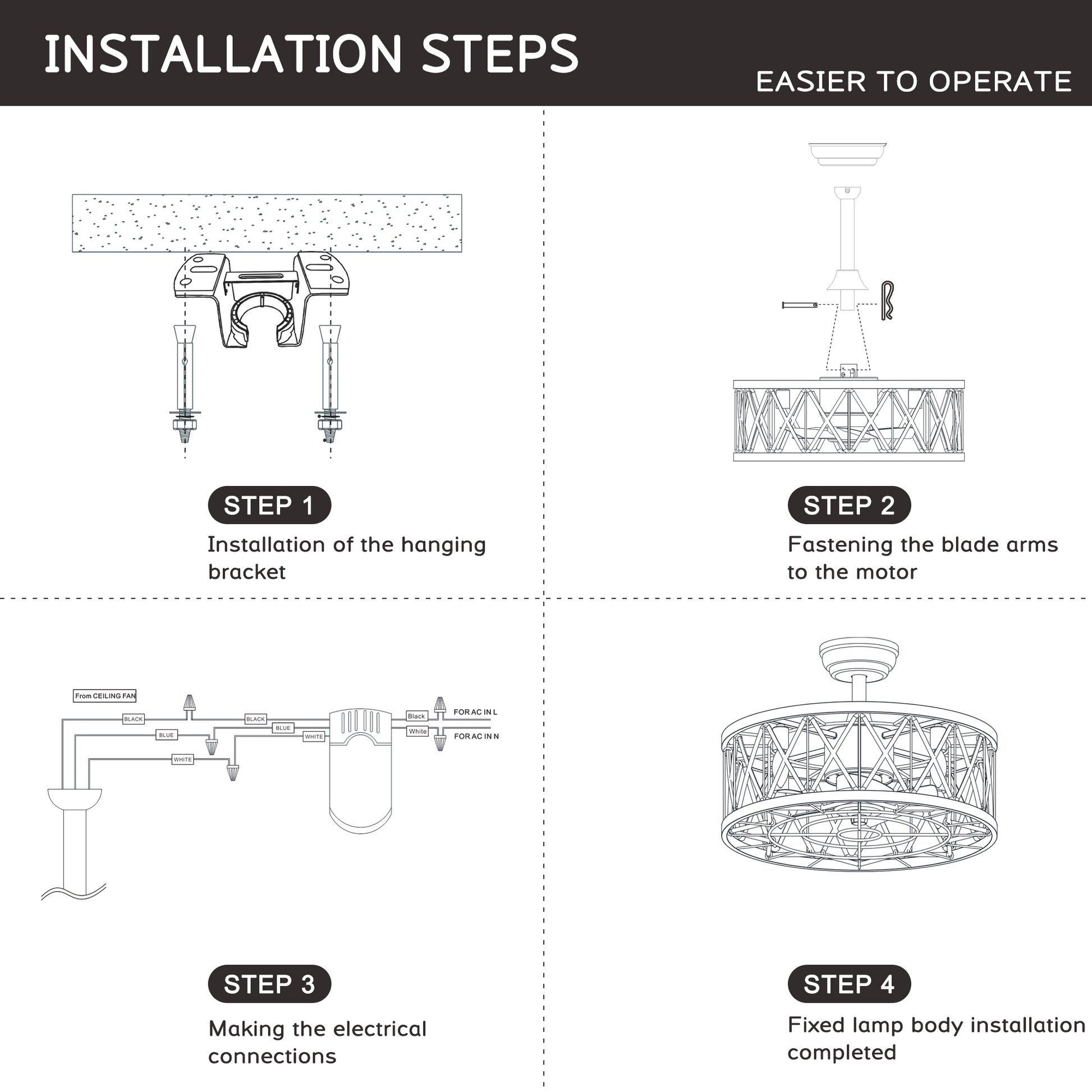 INSTALLATION STEPS

EASIER TO OPERATE

STEP 1

Installation of the hanging bracket

STEP 2

Fastening the blade arms to the motor

From CEILING FAN

BLACK

BLUE

WHITE

BLACK

BLUE

WHITE

Black

White

FOR AC IN L

FOR AC IN N

STEP 3

Making the electrical connections

STEP 4

Fixed lamp body installation completed