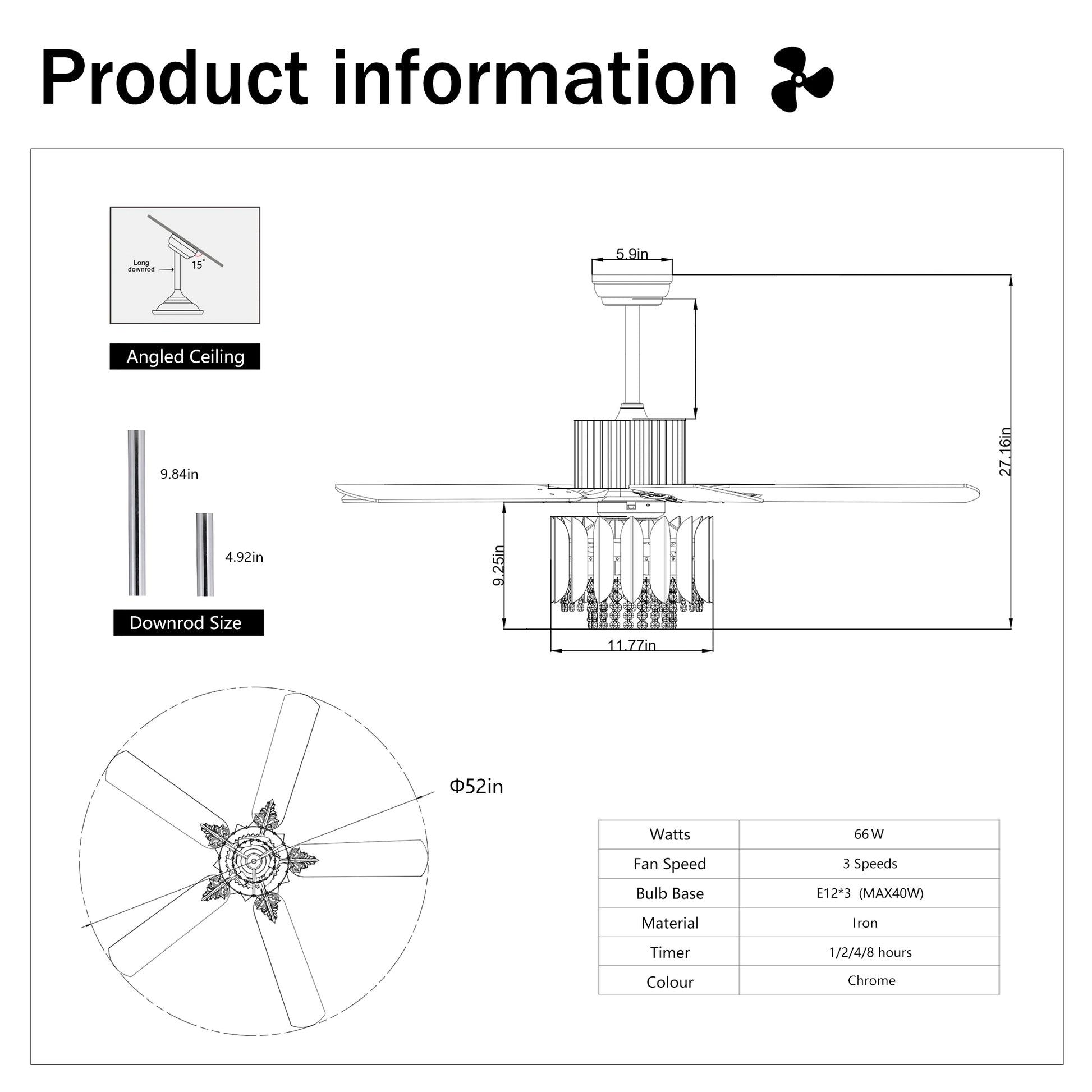 Product information

Long downrod

15°

Angled Ceiling

9.84in

4.92in

Downrod Size

5.9in

27.16in

9.25in

11.77in

Φ52in

| Watts | 66 W |
|---|---|
| Fan Speed | 3 Speeds |
| Bulb Base | E12*3 (MAX40W) |
| Material | Iron |
| Timer | 1/2/4/8 hours |
| Colour | Chrome |