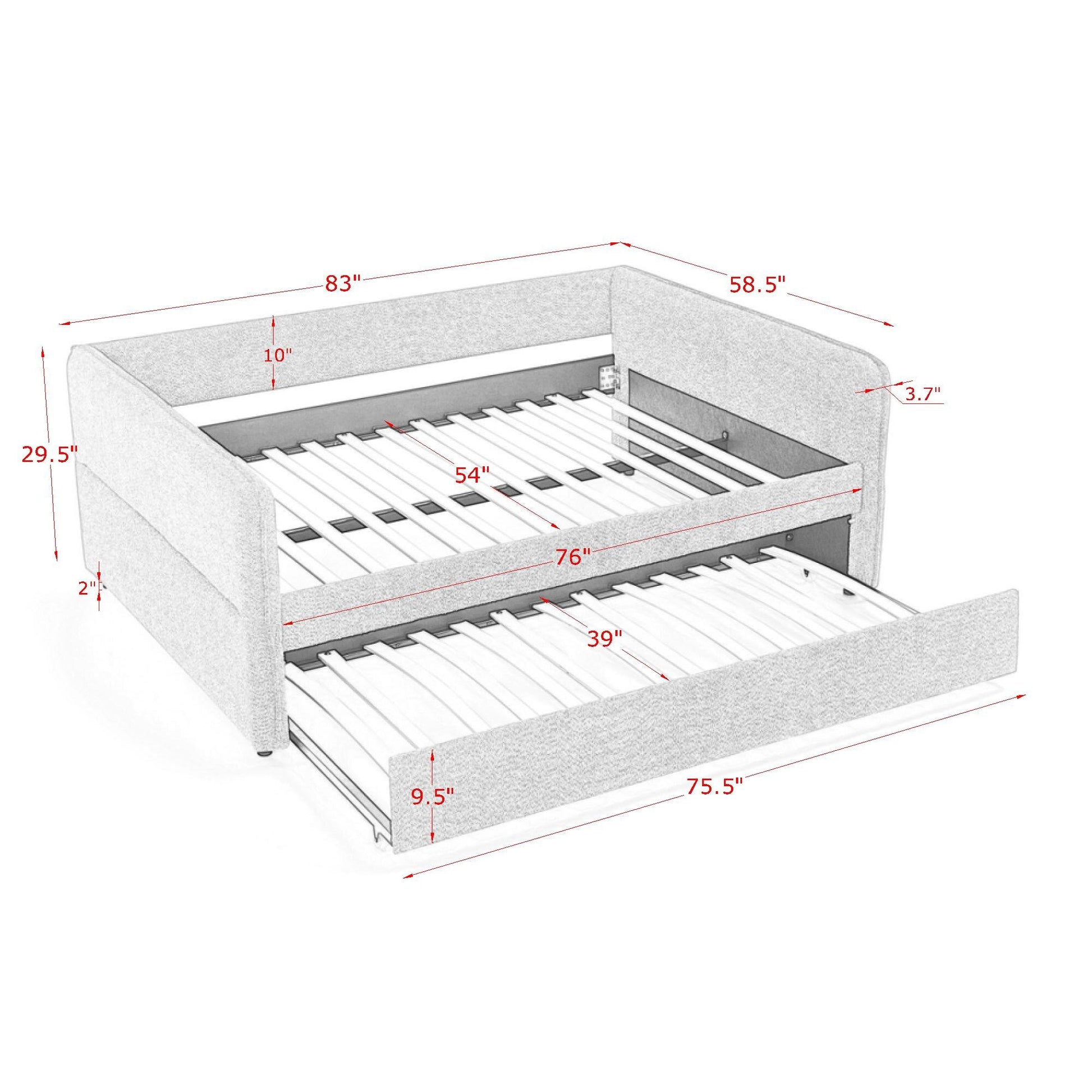 83"
58.5"
10"
3.7"
29.5"
54"
76"
2"
39"
9.5"
75.5"