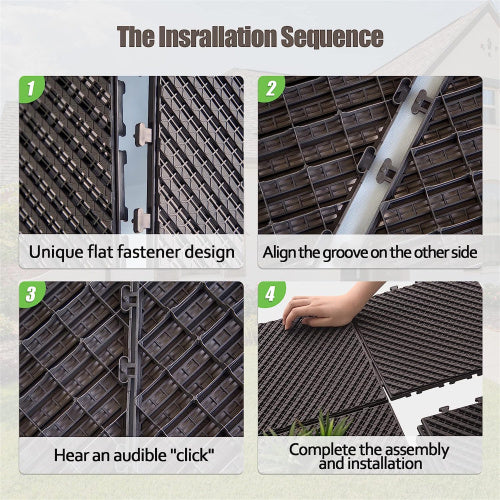 The Insrallation Sequence

1

Unique flat fastener design

2

Align the groove on the other side

3

Hear an audible "click"

4

Complete the assembly and installation