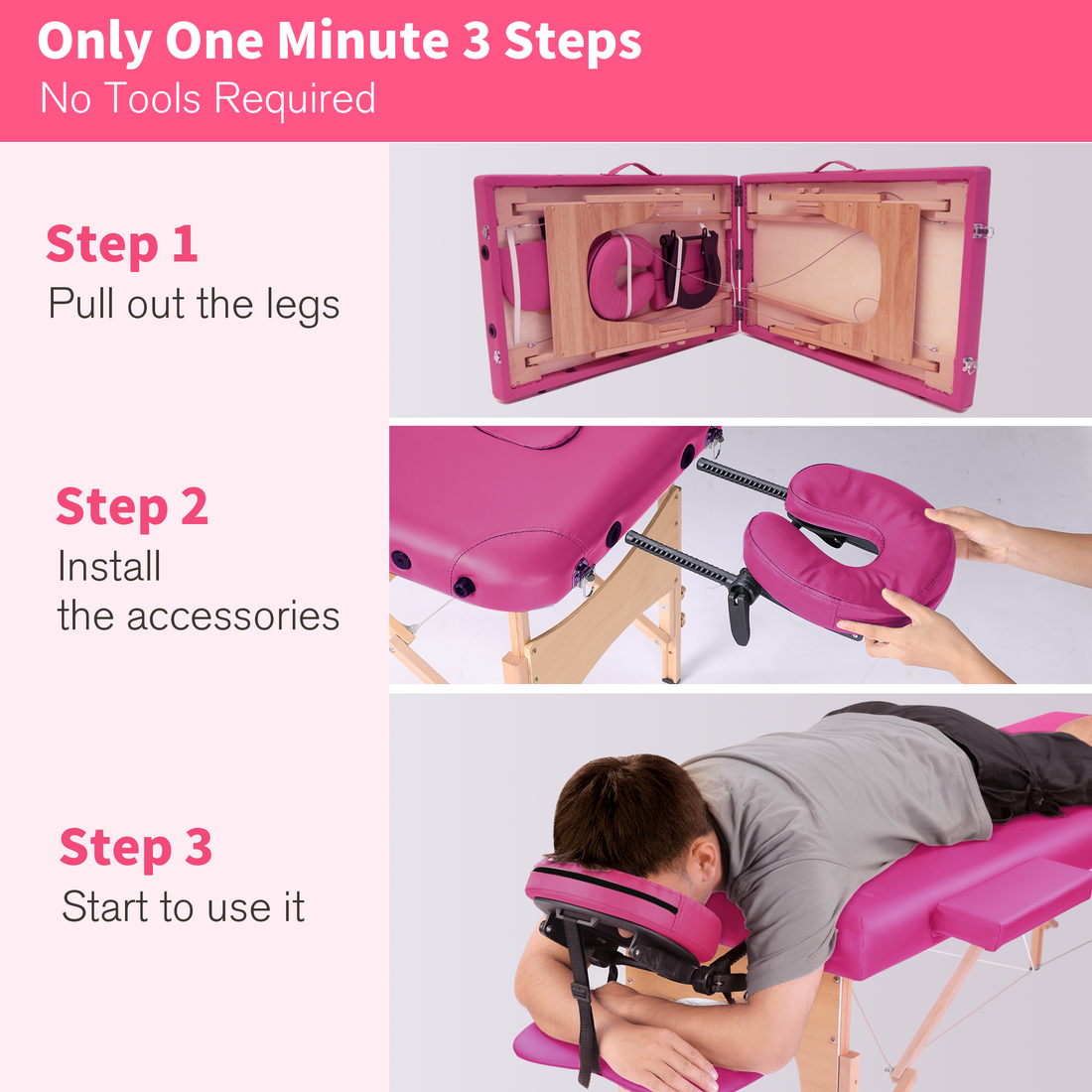 Only One Minute 3 Steps
No Tools Required

Step 1
Pull out the legs

Step 2
Install
the accessories

Step 3
Start to use it