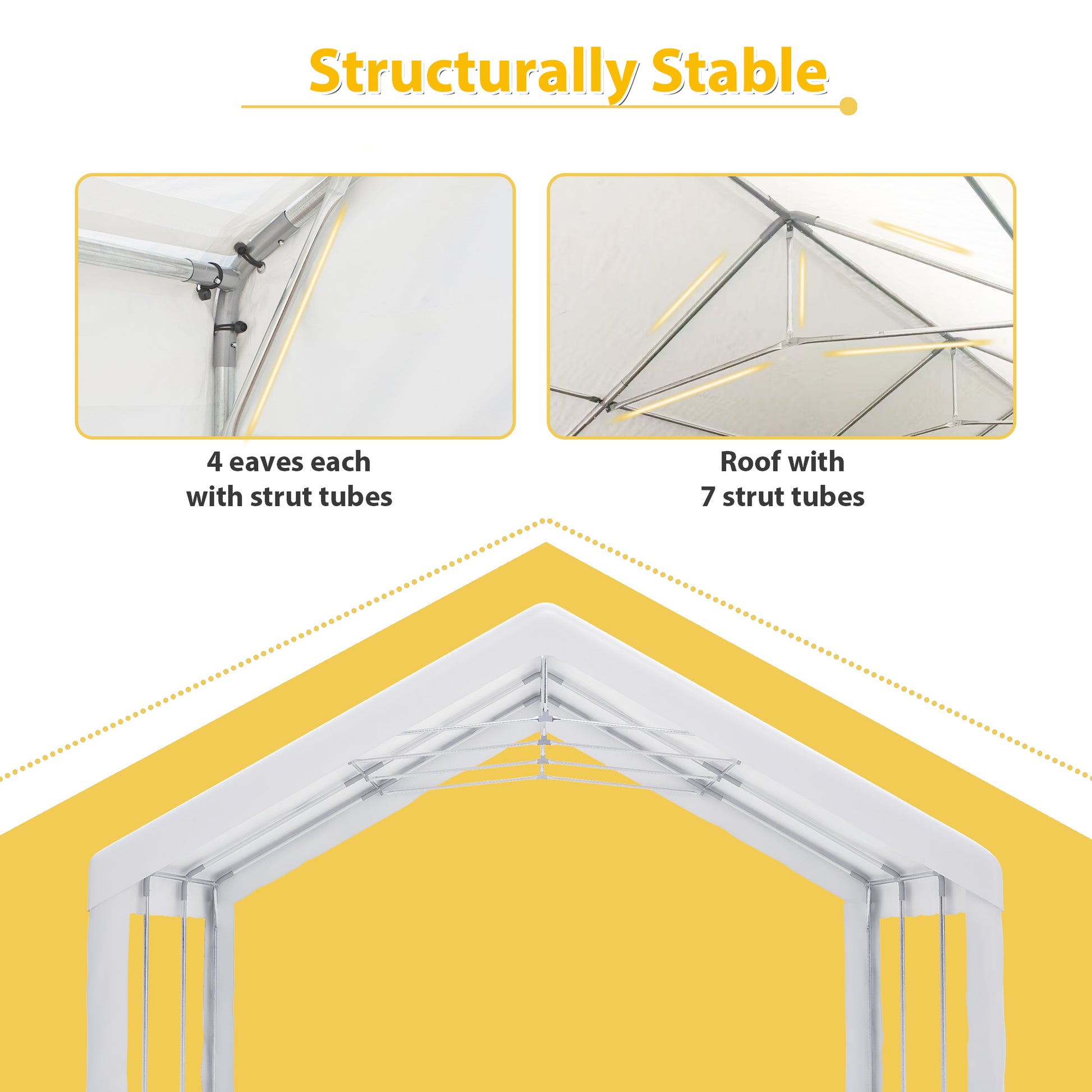 Structurally Stable

4 eaves each with strut tubes

Roof with 7 strut tubes