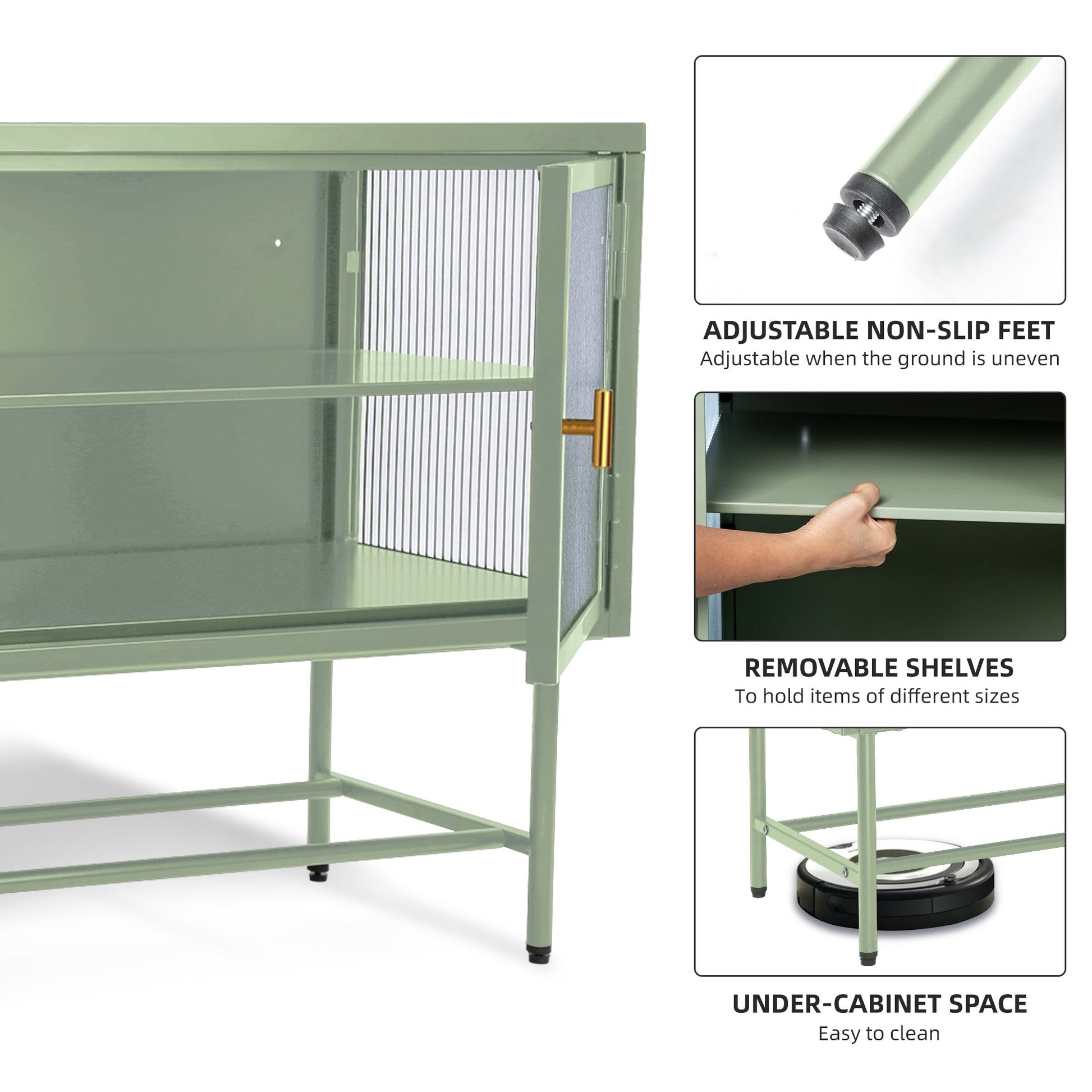 ADJUSTABLE NON-SLIP FEET
Adjustable when the ground is uneven

REMOVABLE SHELVES
To hold items of different sizes

UNDER-CABINET SPACE
Easy to clean