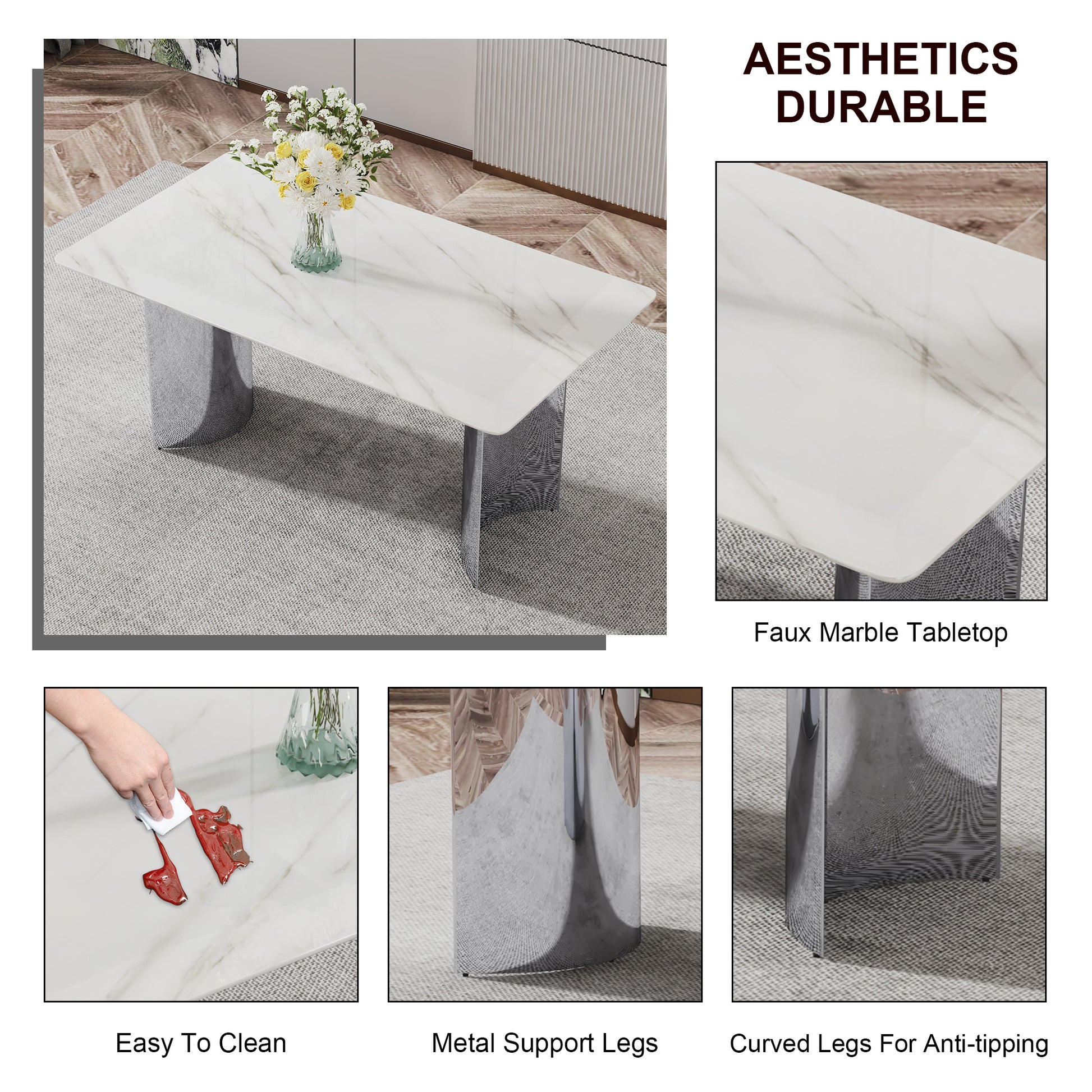 AESTHETICS
DURABLE

Faux Marble Tabletop

Easy To Clean

Metal Support Legs

Curved Legs For Anti-tipping