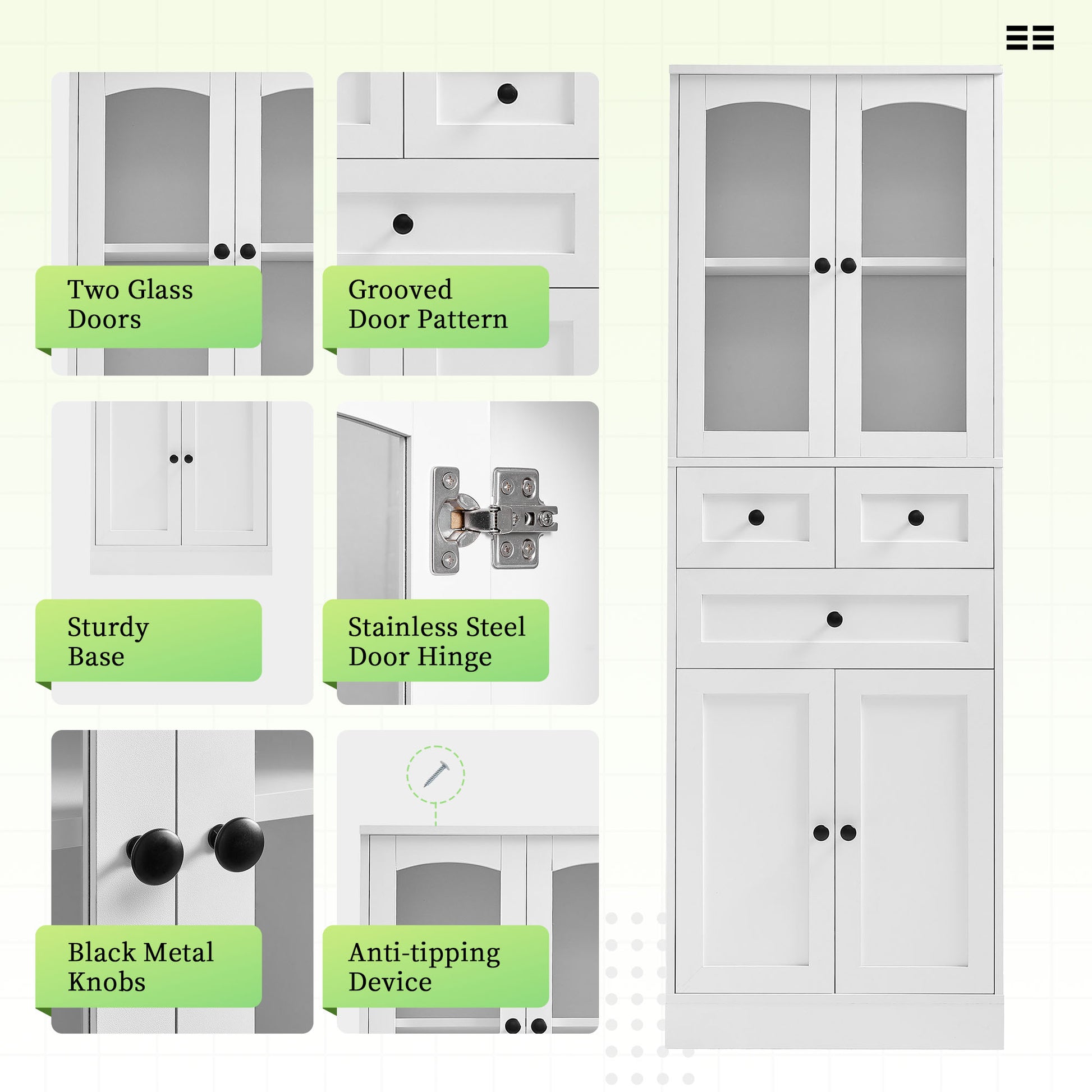 Two Glass Doors

Grooved Door Pattern

Sturdy Base

Stainless Steel Door Hinge

Black Metal Knobs

Anti-tipping Device