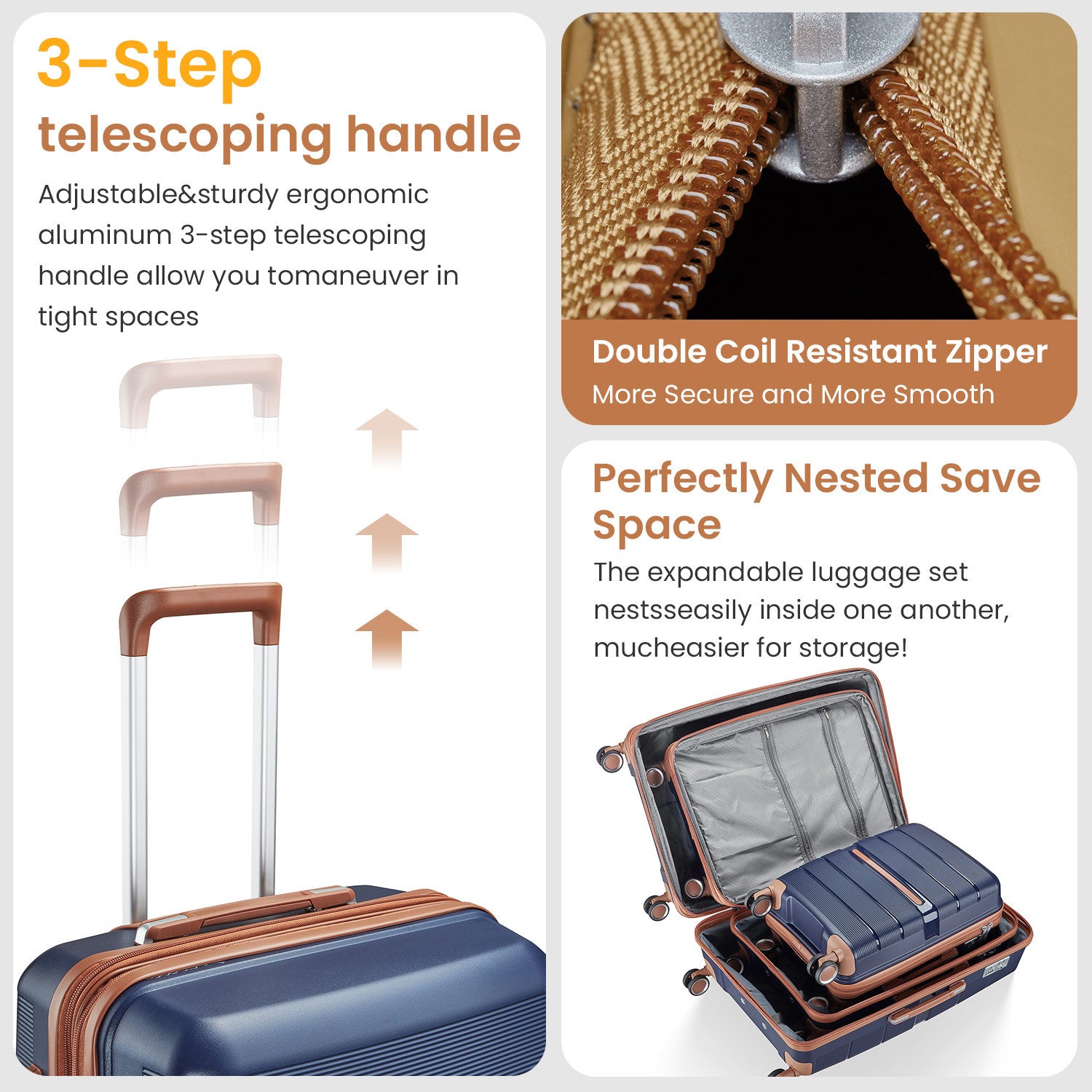 3-Step
telescoping handle

Adjustable&sturdy ergonomic aluminum 3-step telescoping handle allow you tomaneuver in tight spaces

Double Coil Resistant Zipper
More Secure and More Smooth

Perfectly Nested Save Space

The expandable luggage set nestsseasily inside one another, mucheasier for storage!