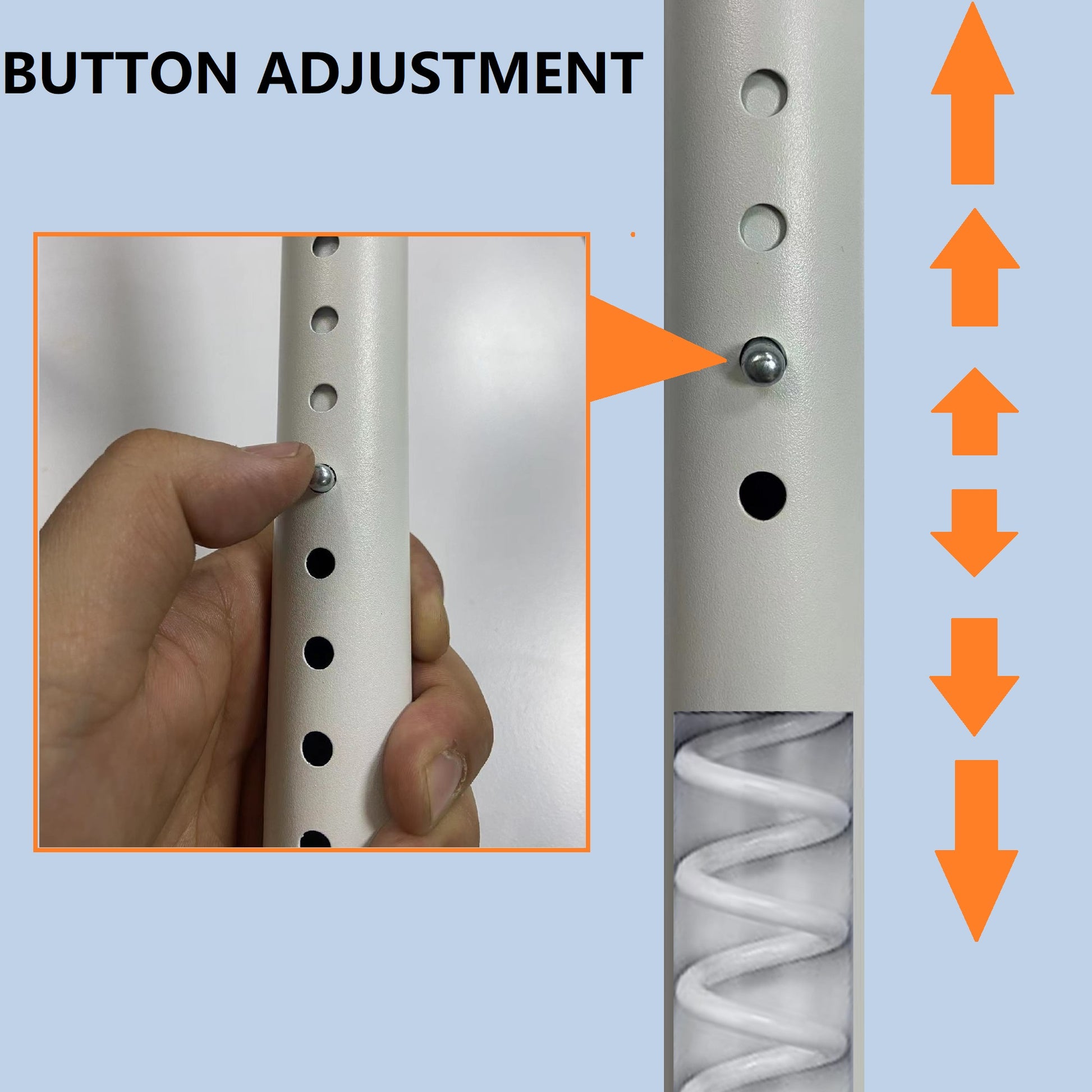 BUTTON ADJUSTMENT