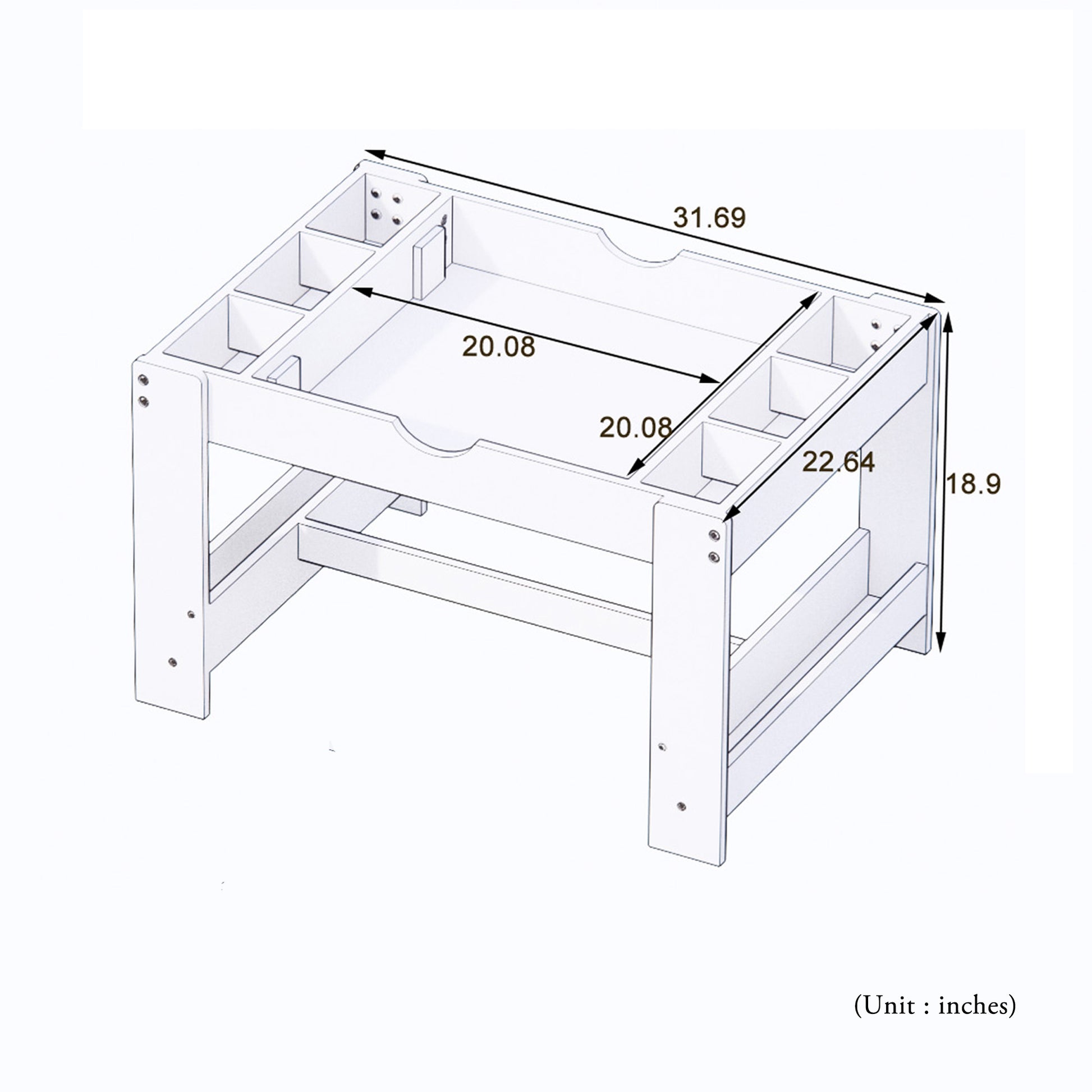 31.69

20.08

20.08

22.64

18.9

(Unit : inches)