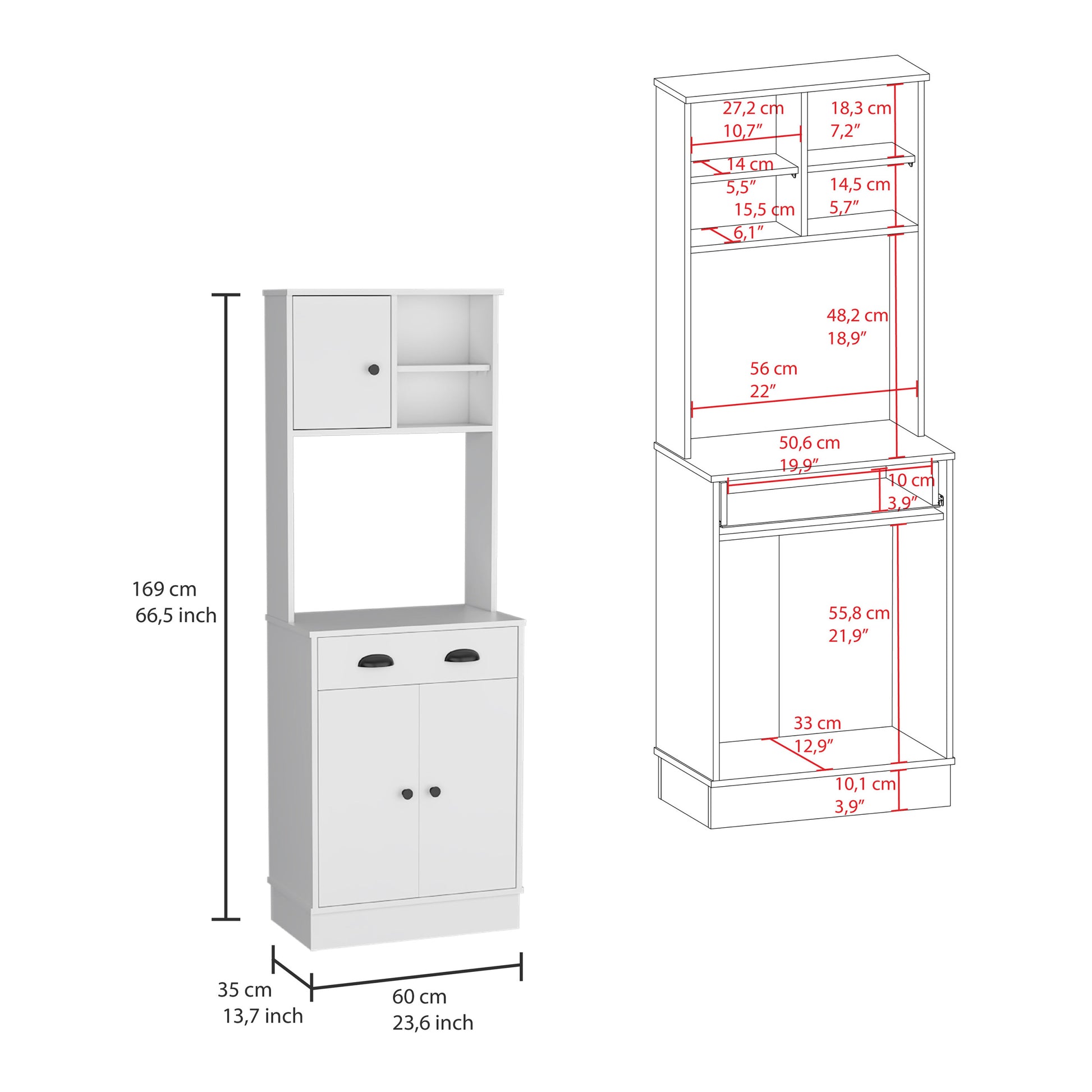 169 cm
66,5 inch

35 cm
13,7 inch

60 cm
23,6 inch

27,2 cm
10,7″

18,3 cm
7,2″

14 cm
5,5″

14,5 cm
5,7″

15,5 cm
6,1″

48,2 cm
18,9″

56 cm
22″

50,6 cm
19,9″

10 cm
3,9″

55,8 cm
21,9″

33 cm
12,9″

10,1 cm
3,9″