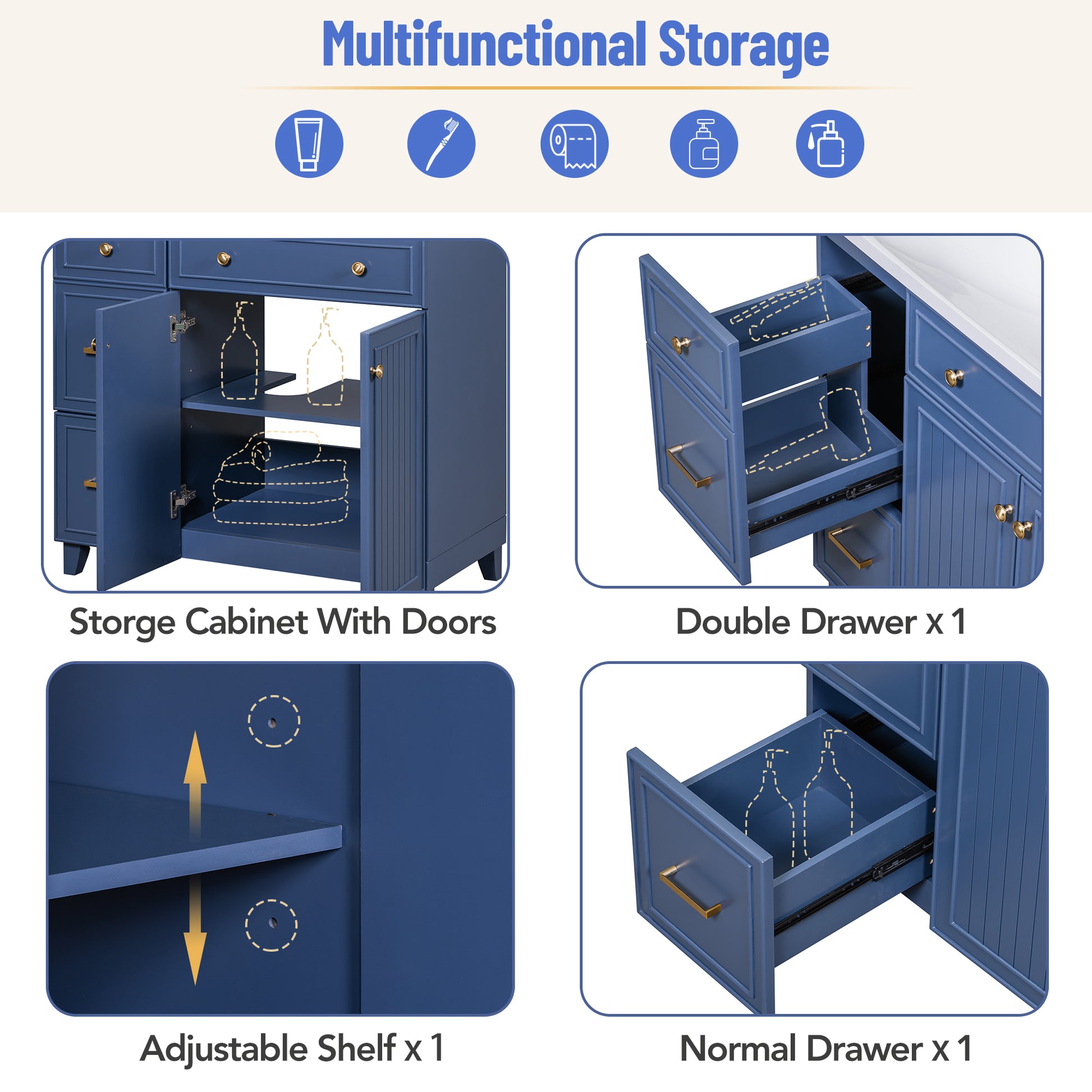 Multifunctional Storage

Storge Cabinet With Doors

Double Drawer x 1

Adjustable Shelf x 1

Normal Drawer x 1