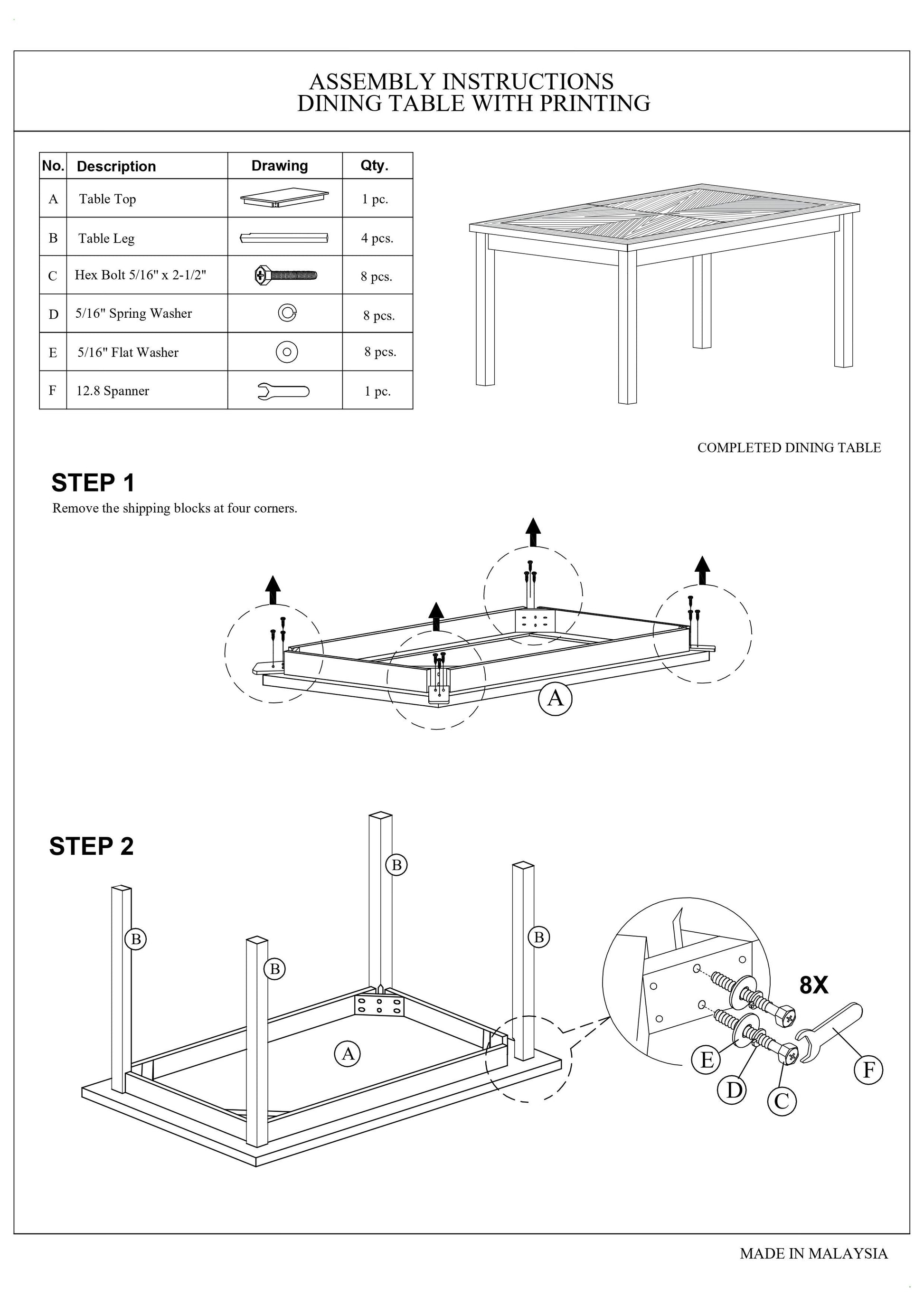 ASSEMBLY INSTRUCTIONS
DINING TABLE WITH PRINTING

| No. | Description | Drawing | Qty. |
|---|---|---|---|
| A | Table Top | | 1 pc. |
| B | Table Leg | | 4 pcs. |
| C | Hex Bolt 5/16" x 2-1/2" | | 8 pcs. |
| D | 5/16" Spring Washer | | 8 pcs. |
| E | 5/16" Flat Washer | | 8 pcs. |
| F | 12.8 Spanner | | 1 pc. |

COMPLETED DINING TABLE

STEP 1
Remove the shipping blocks at four corners.

A

STEP 2

B
B
B
B
A
8X
E
D
C
F

MADE IN MALAYSIA