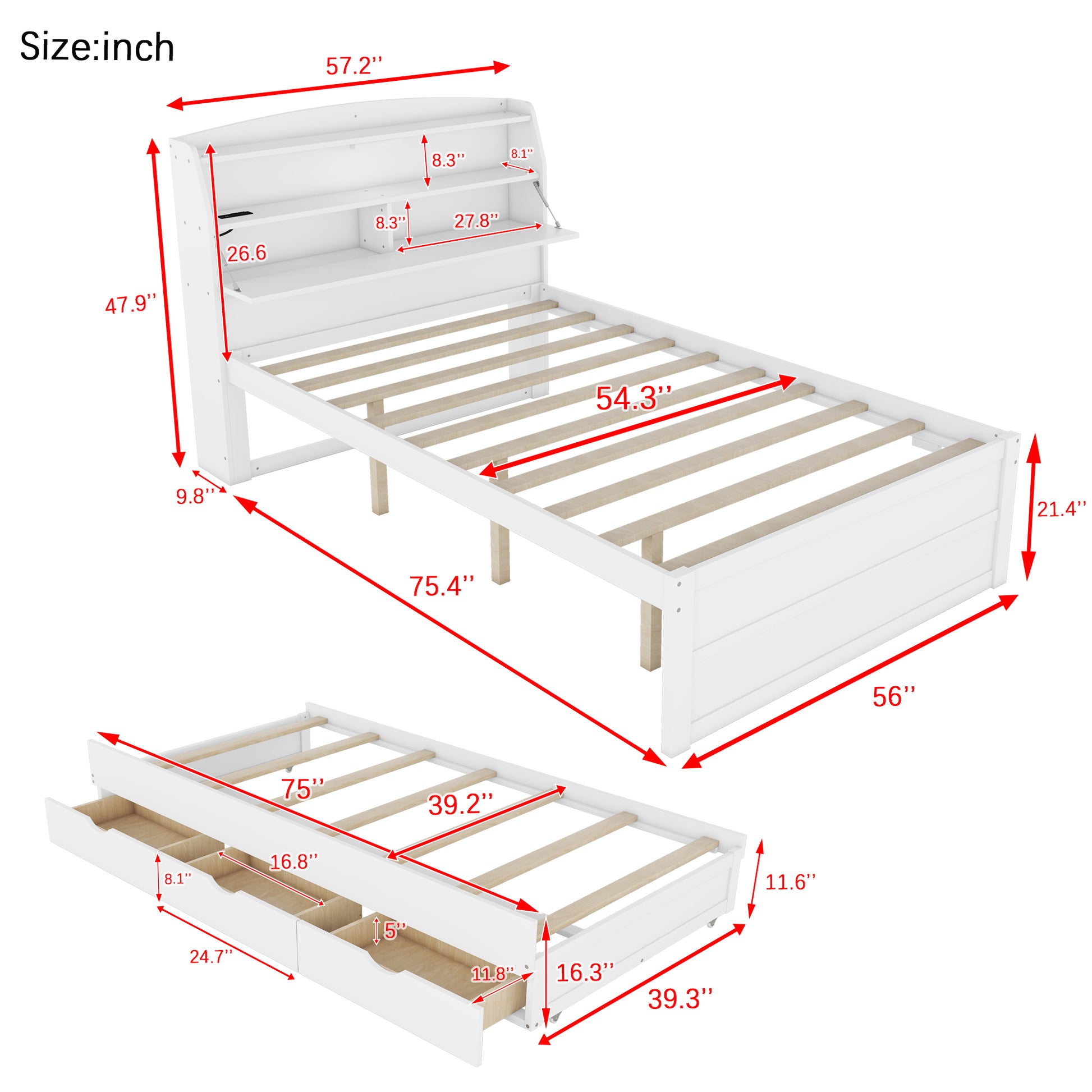 Size:inch

57.2''

8.3''

8.1''

8.3''

27.8''

26.6

47.9''

54.3''

9.8''

21.4''

75.4''

56''

75''

39.2''

16.8''

8.1''

11.6''

5''

24.7''

11.8''

16.3''

39.3''