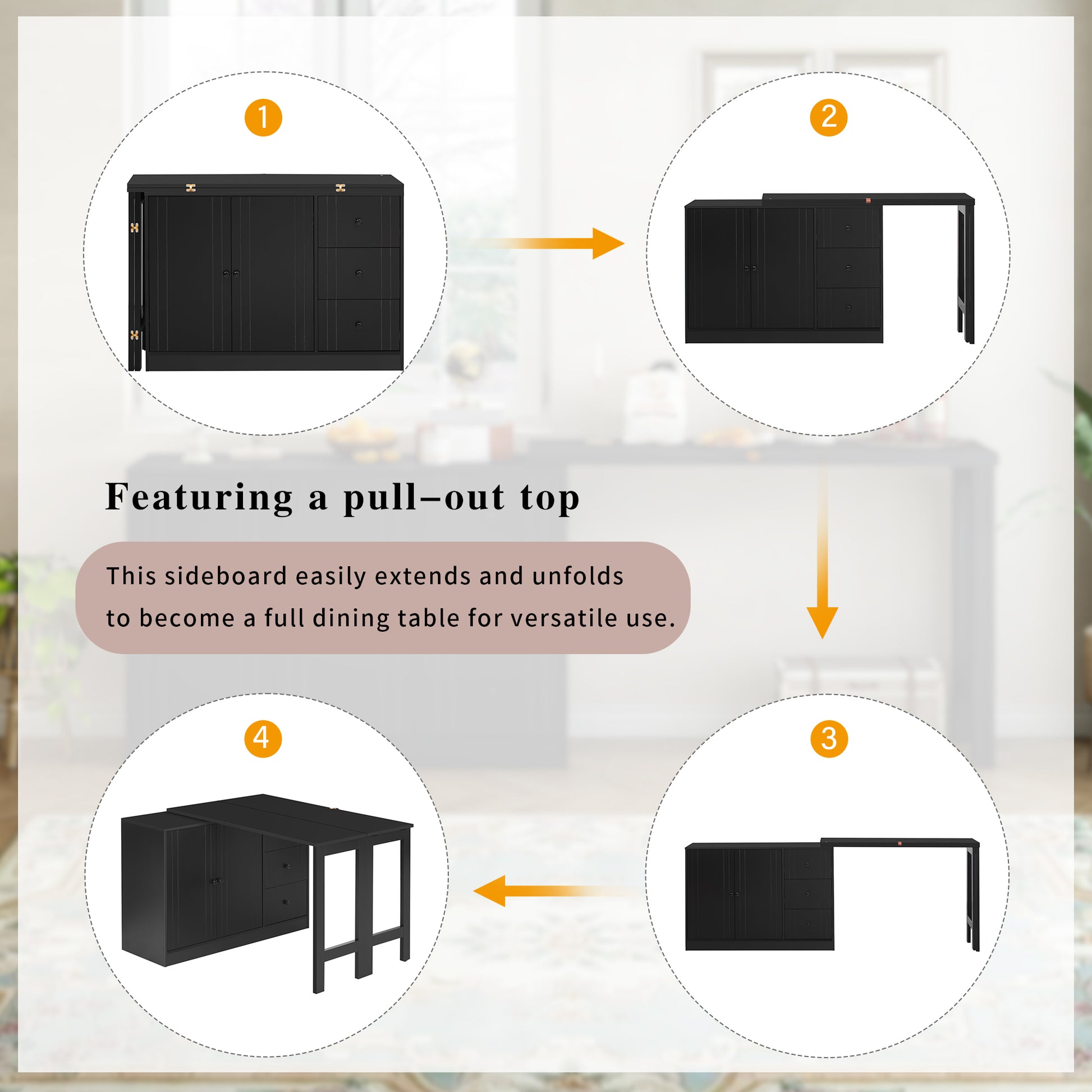 1

2

Featuring a pull–out top

This sideboard easily extends and unfolds to become a full dining table for versatile use.

4

3