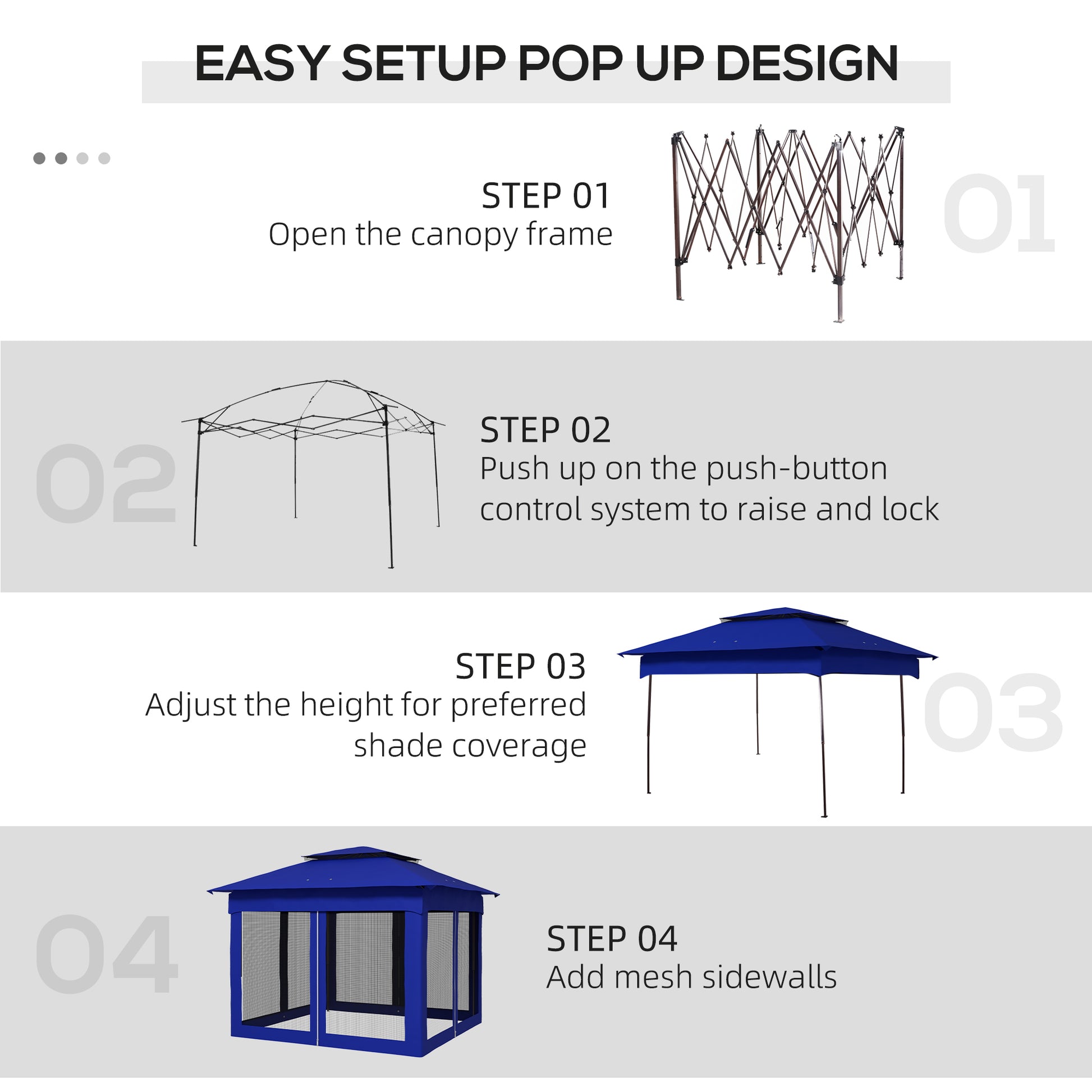 EASY SETUP POP UP DESIGN

STEP 01
Open the canopy frame

01

02

STEP 02
Push up on the push-button control system to raise and lock

STEP 03
Adjust the height for preferred shade coverage

03

04

STEP 04
Add mesh sidewalls