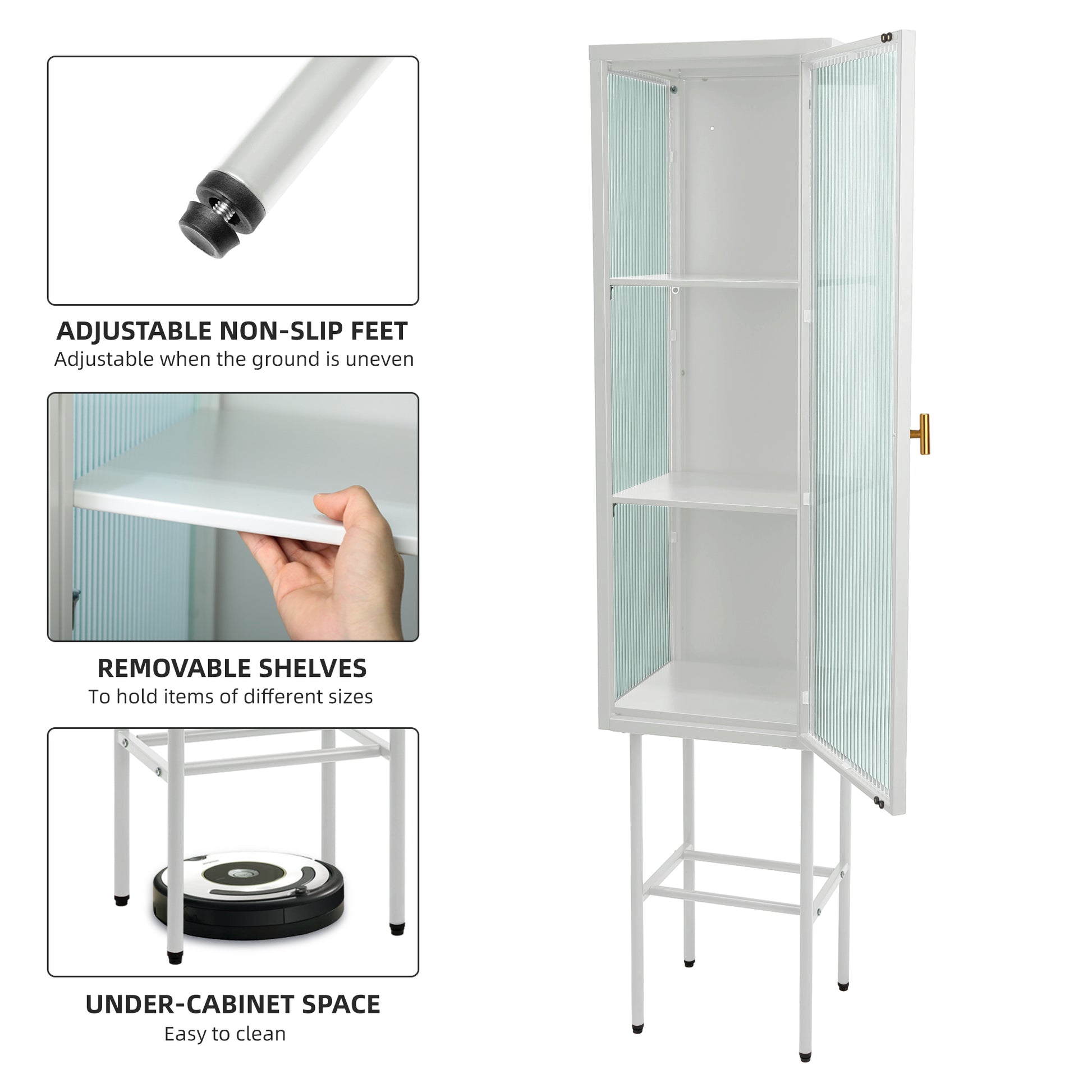 ADJUSTABLE NON-SLIP FEET
Adjustable when the ground is uneven

REMOVABLE SHELVES
To hold items of different sizes

UNDER-CABINET SPACE
Easy to clean