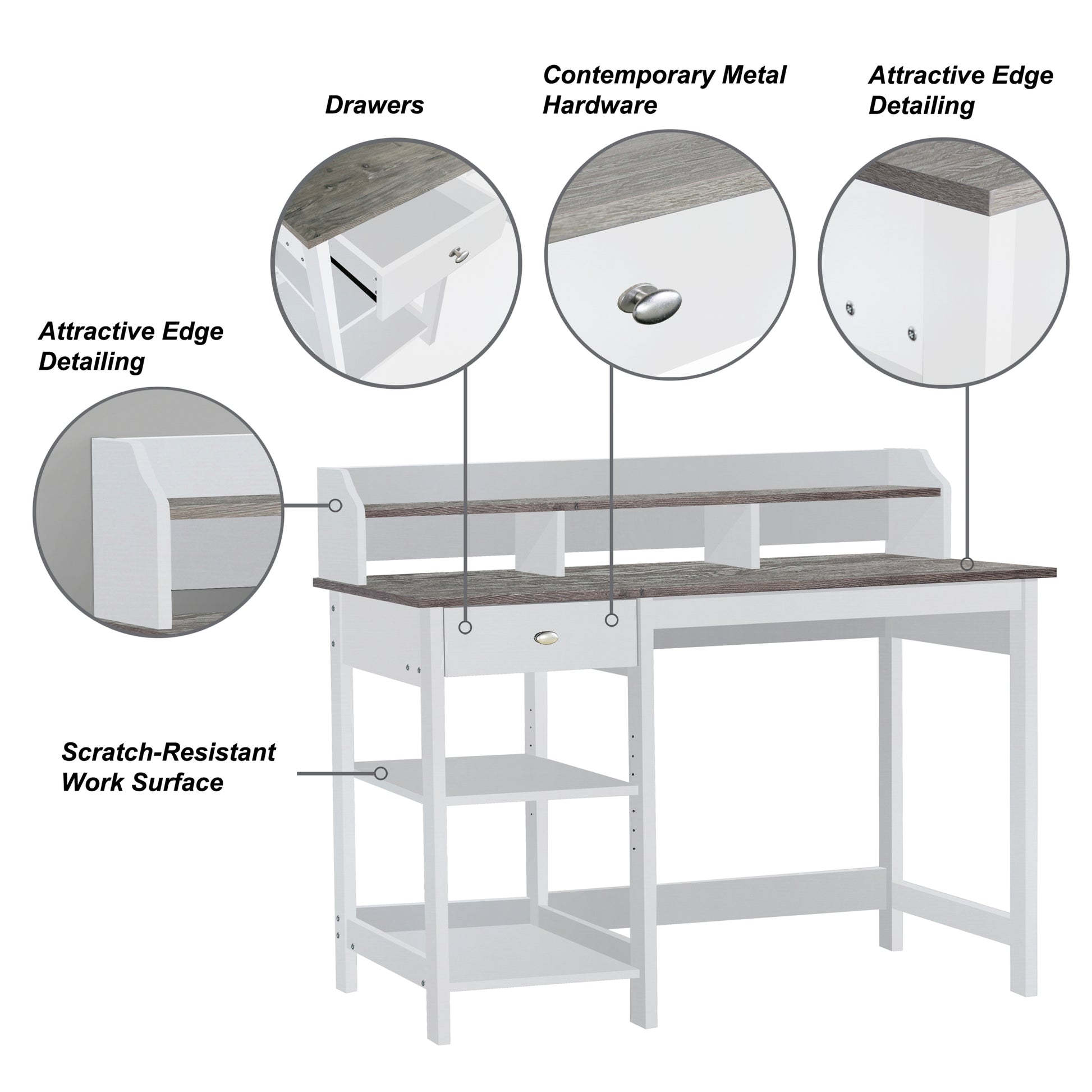 Drawers

Contemporary Metal Hardware

Attractive Edge Detailing

Attractive Edge Detailing

Scratch-Resistant Work Surface