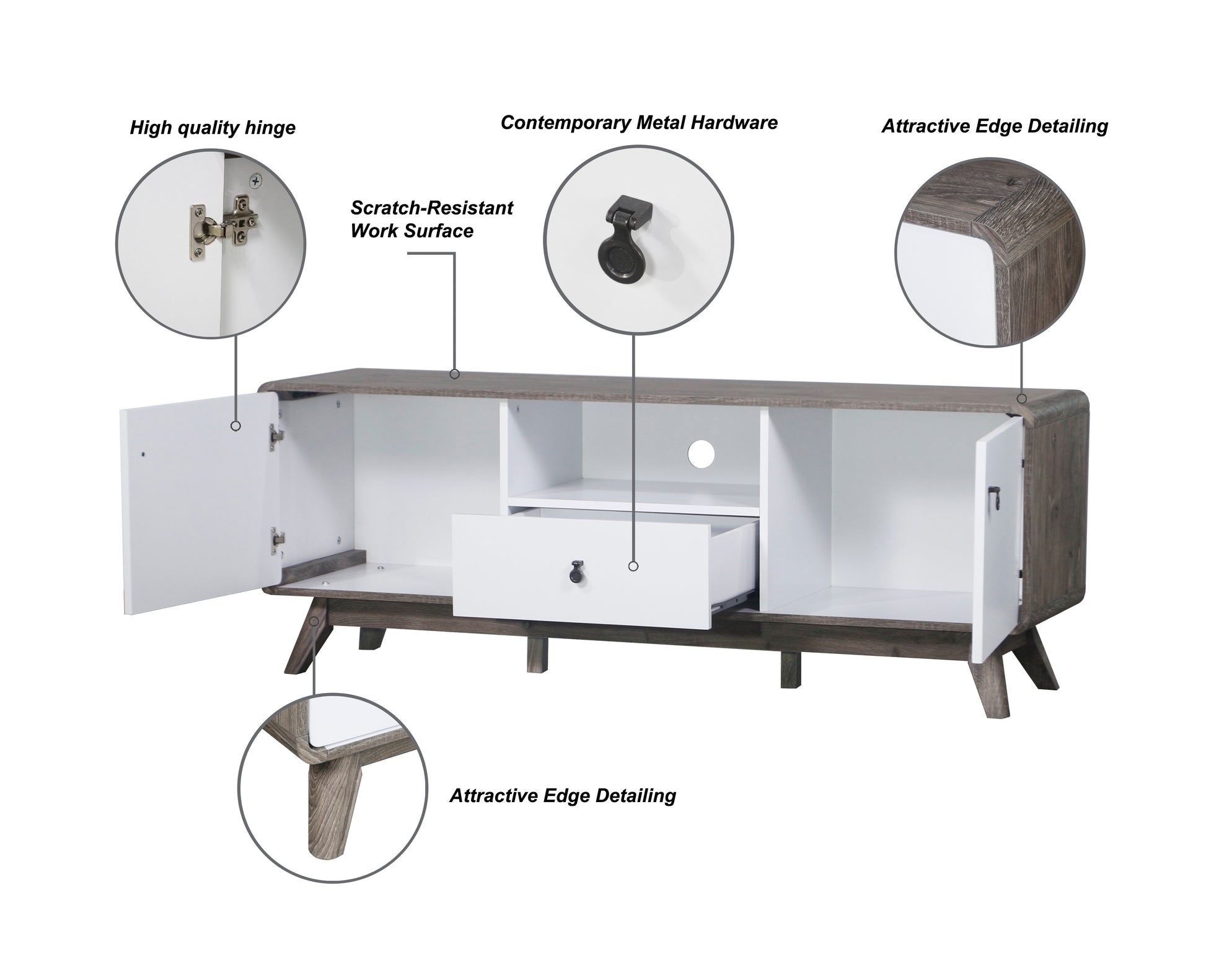 High quality hinge

Contemporary Metal Hardware

Attractive Edge Detailing

Scratch-Resistant Work Surface

Attractive Edge Detailing