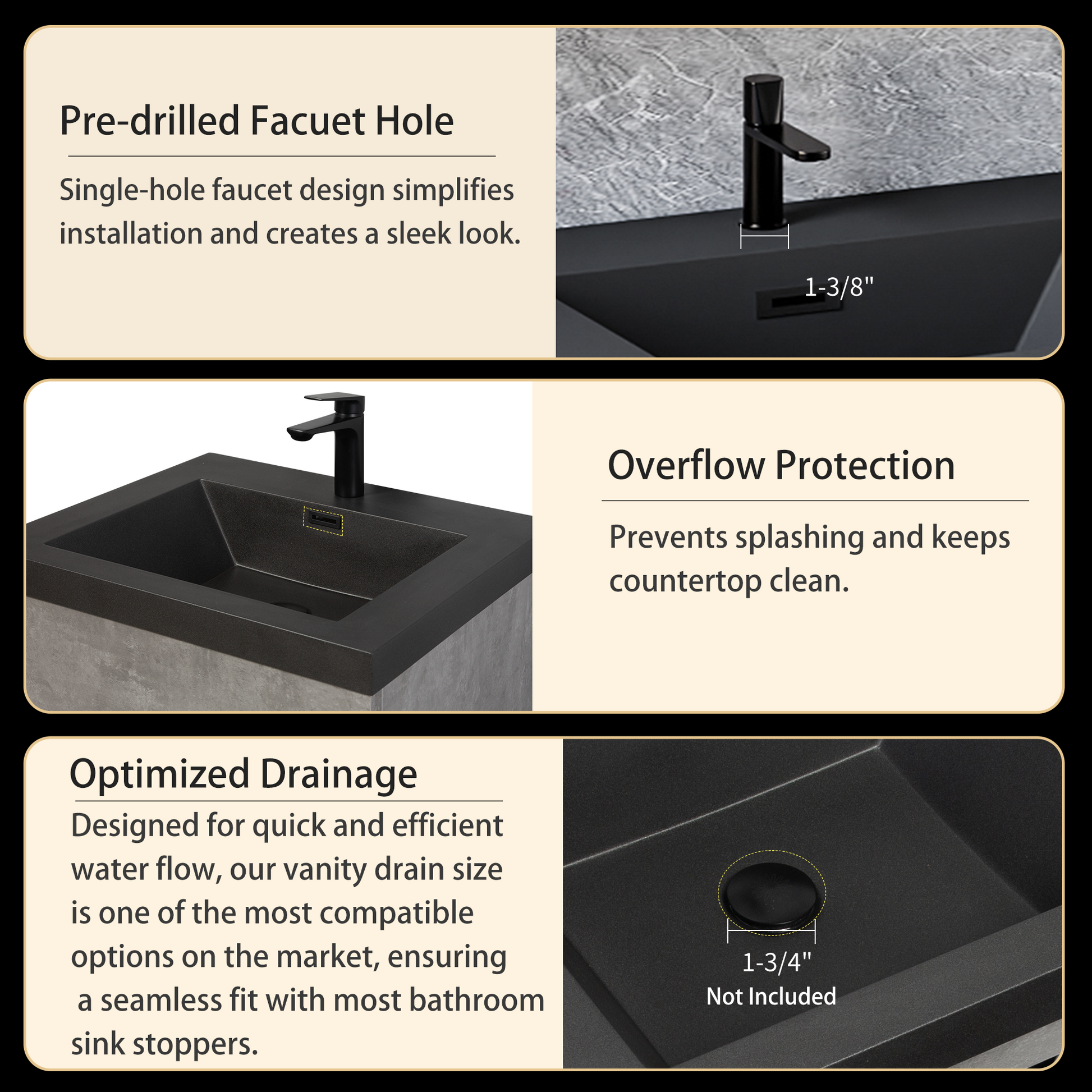 Pre-drilled Facuet Hole

Single-hole faucet design simplifies installation and creates a sleek look.

1-3/8"

Overflow Protection

Prevents splashing and keeps countertop clean.

Optimized Drainage

Designed for quick and efficient water flow, our vanity drain size is one of the most compatible options on the market, ensuring a seamless fit with most bathroom sink stoppers.

1-3/4"
Not Included