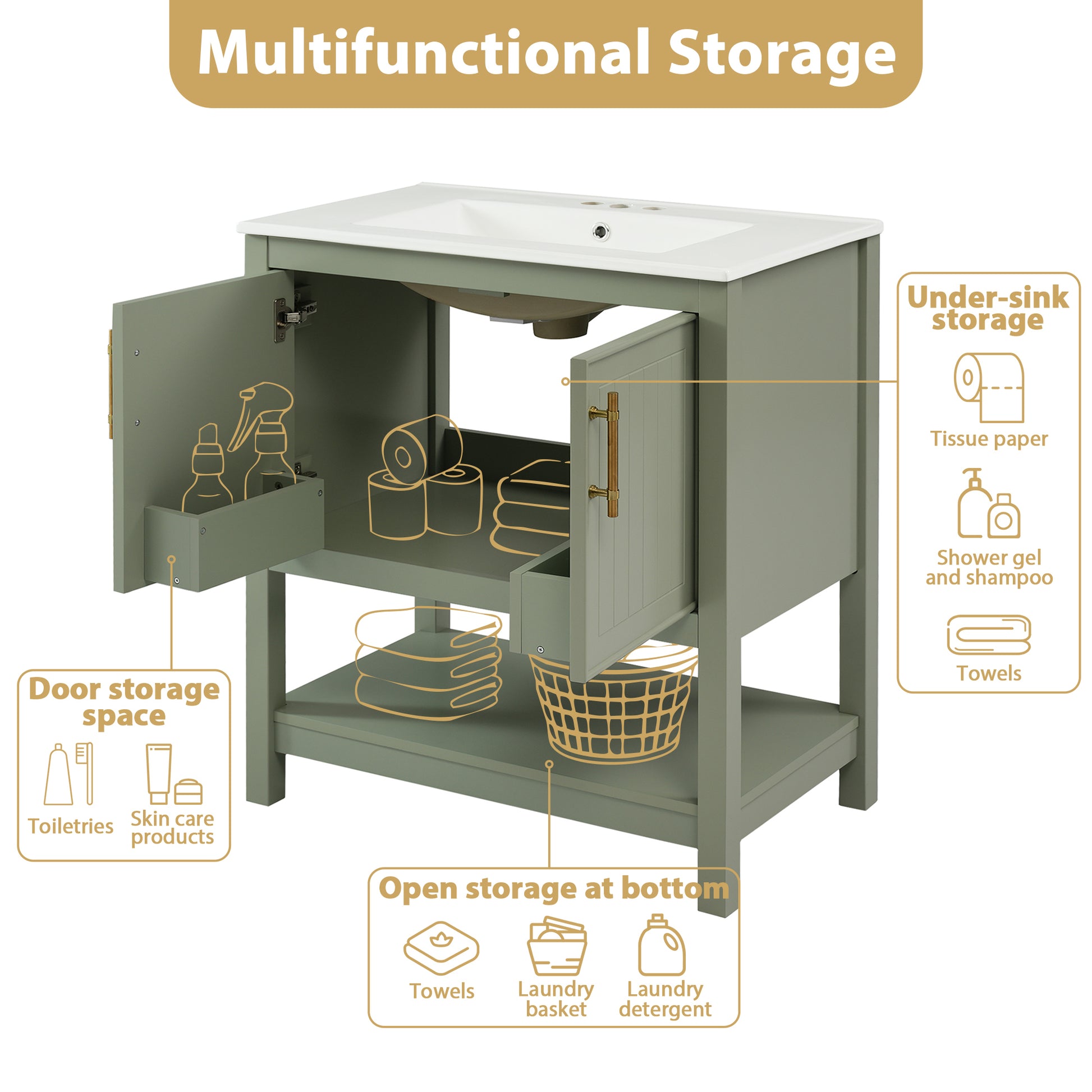 Multifunctional Storage

Under-sink storage

Tissue paper

Shower gel and shampoo

Towels

Door storage space

Toiletries

Skin care products

Open storage at bottom

Towels

Laundry basket

Laundry detergent