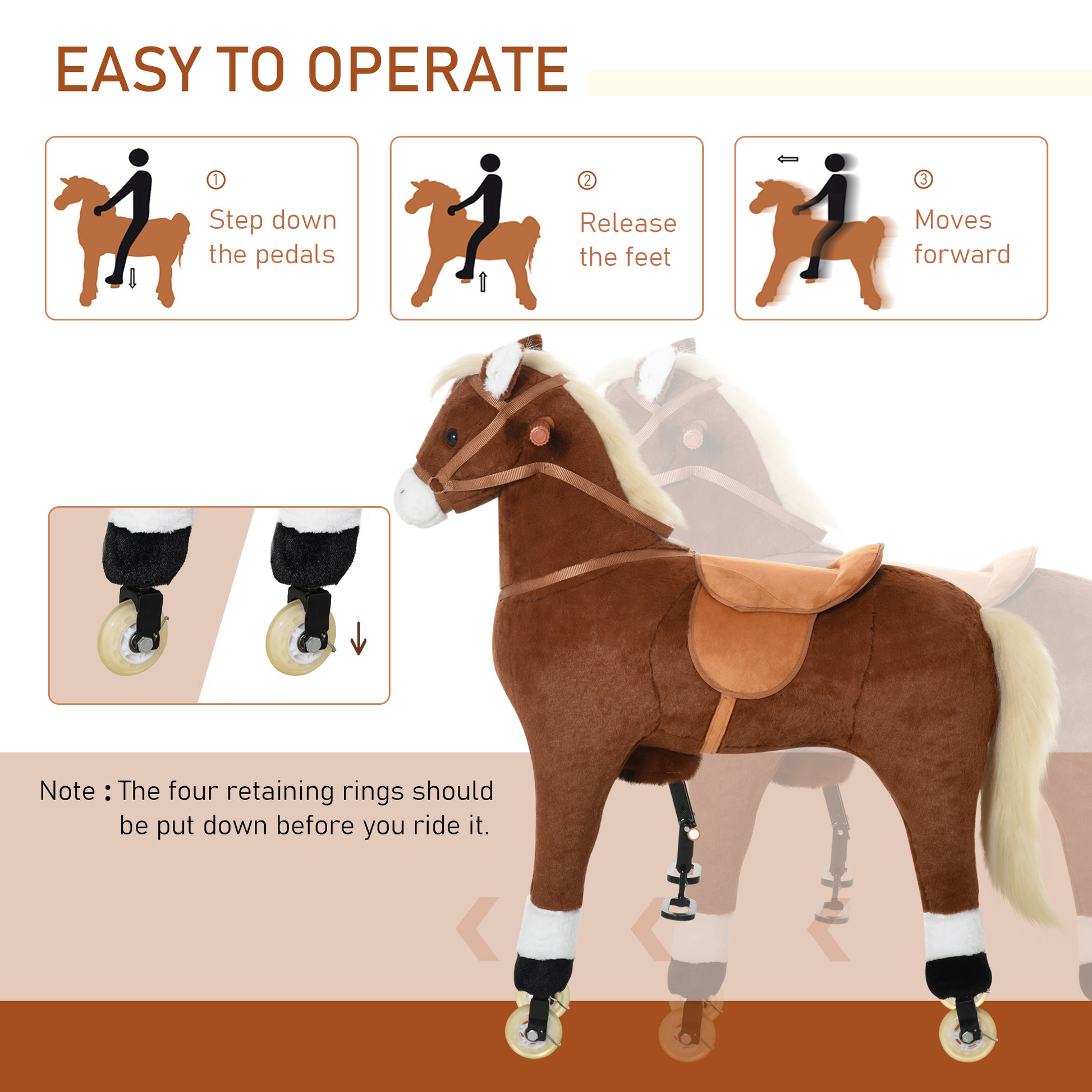 EASY TO OPERATE

① Step down the pedals

② Release the feet

③ Moves forward

Note : The four retaining rings should be put down before you ride it.