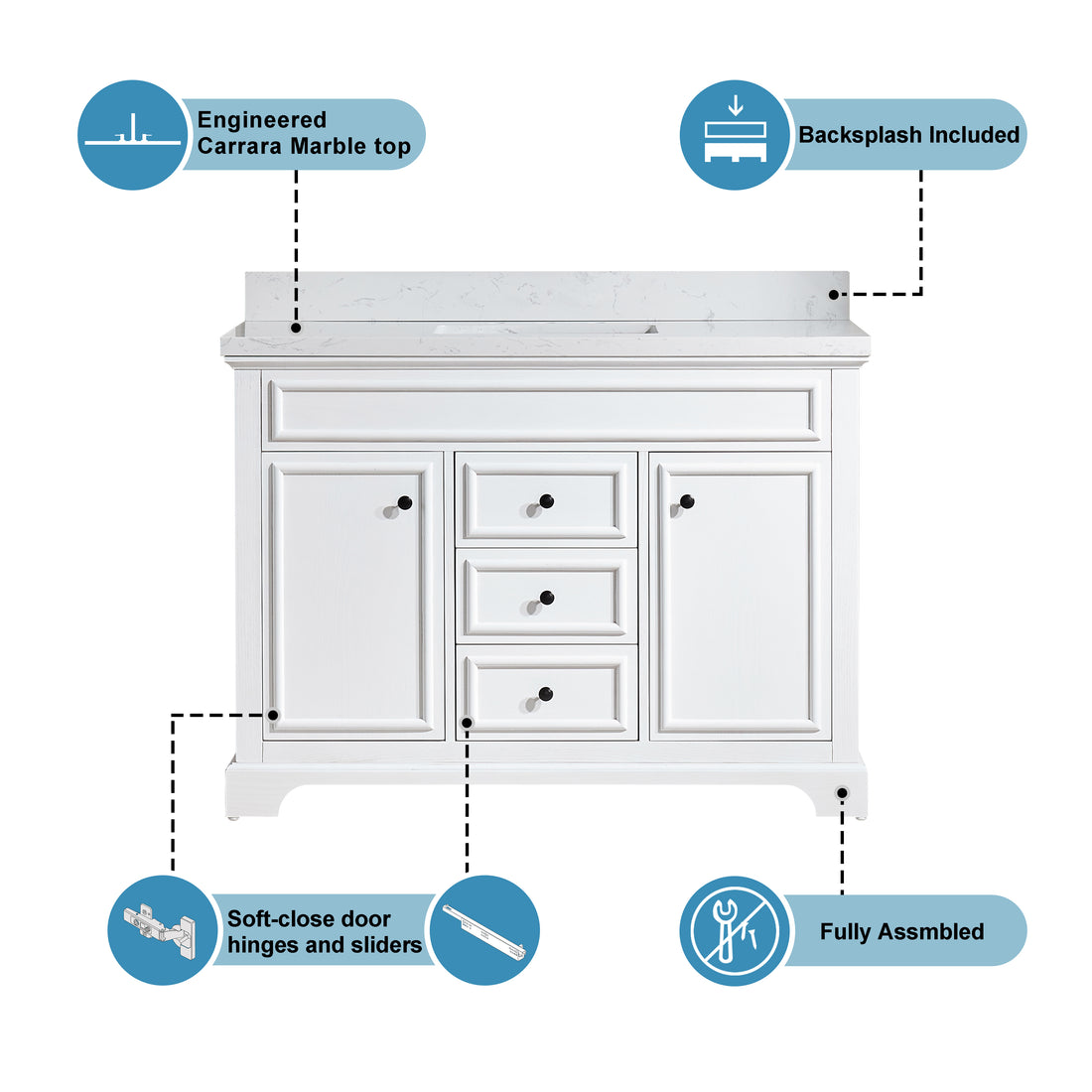 Engineered Carrara Marble top

Backsplash Included

Soft-close door hinges and sliders

Fully Assmbled