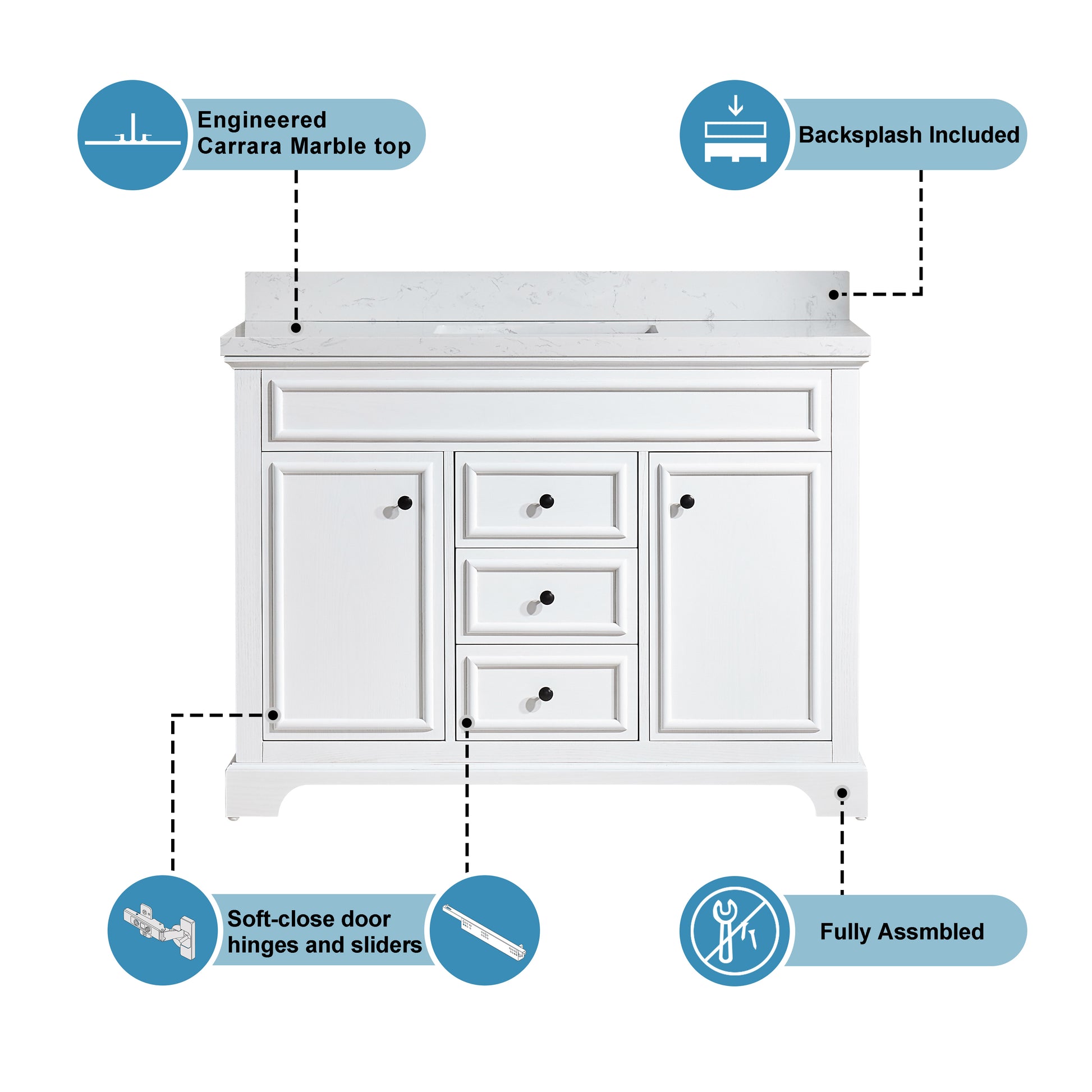 Engineered Carrara Marble top

Backsplash Included

Soft-close door hinges and sliders

Fully Assmbled