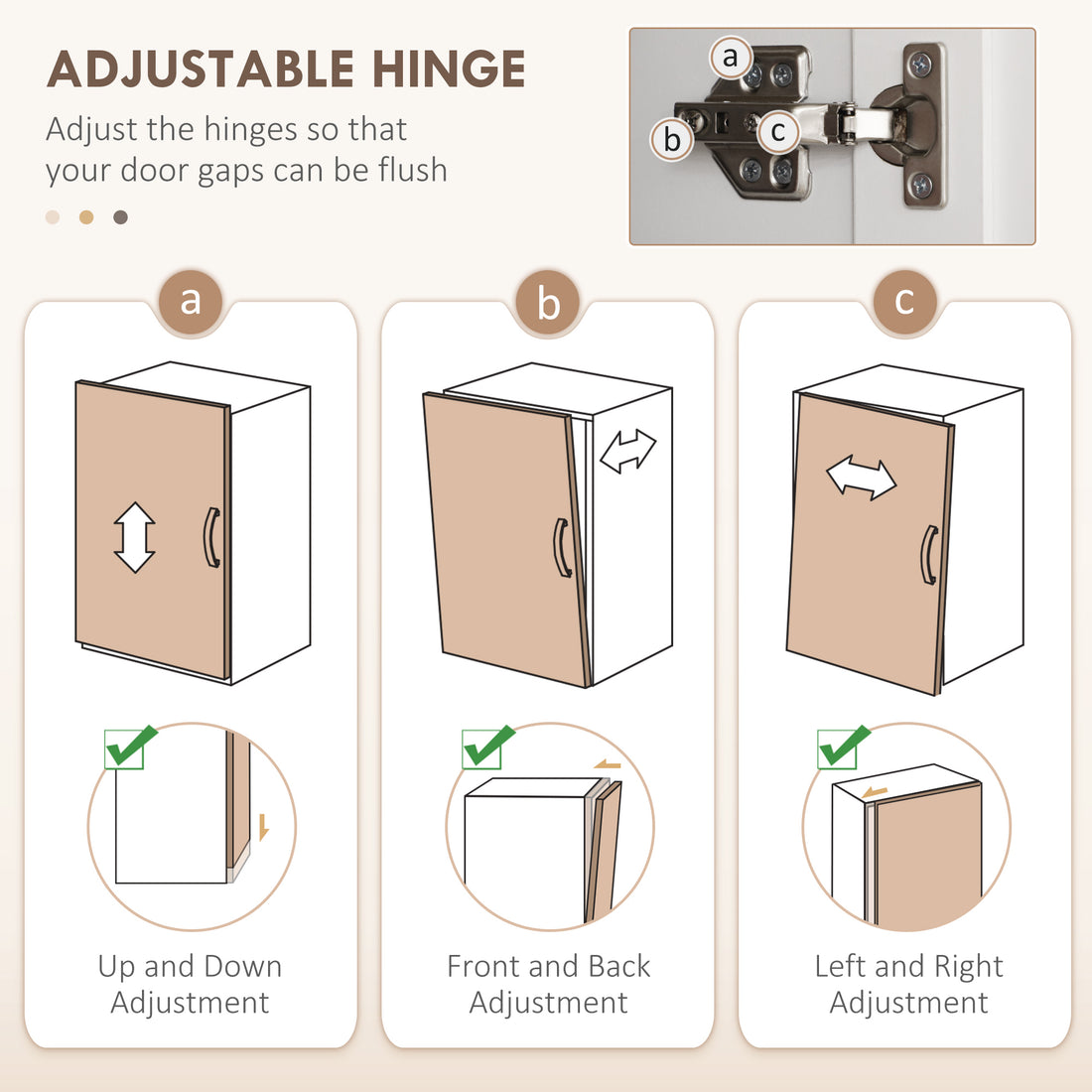 ADJUSTABLE HINGE

Adjust the hinges so that your door gaps can be flush

a

b

c

a

Up and Down Adjustment

b

Front and Back Adjustment

c

Left and Right Adjustment