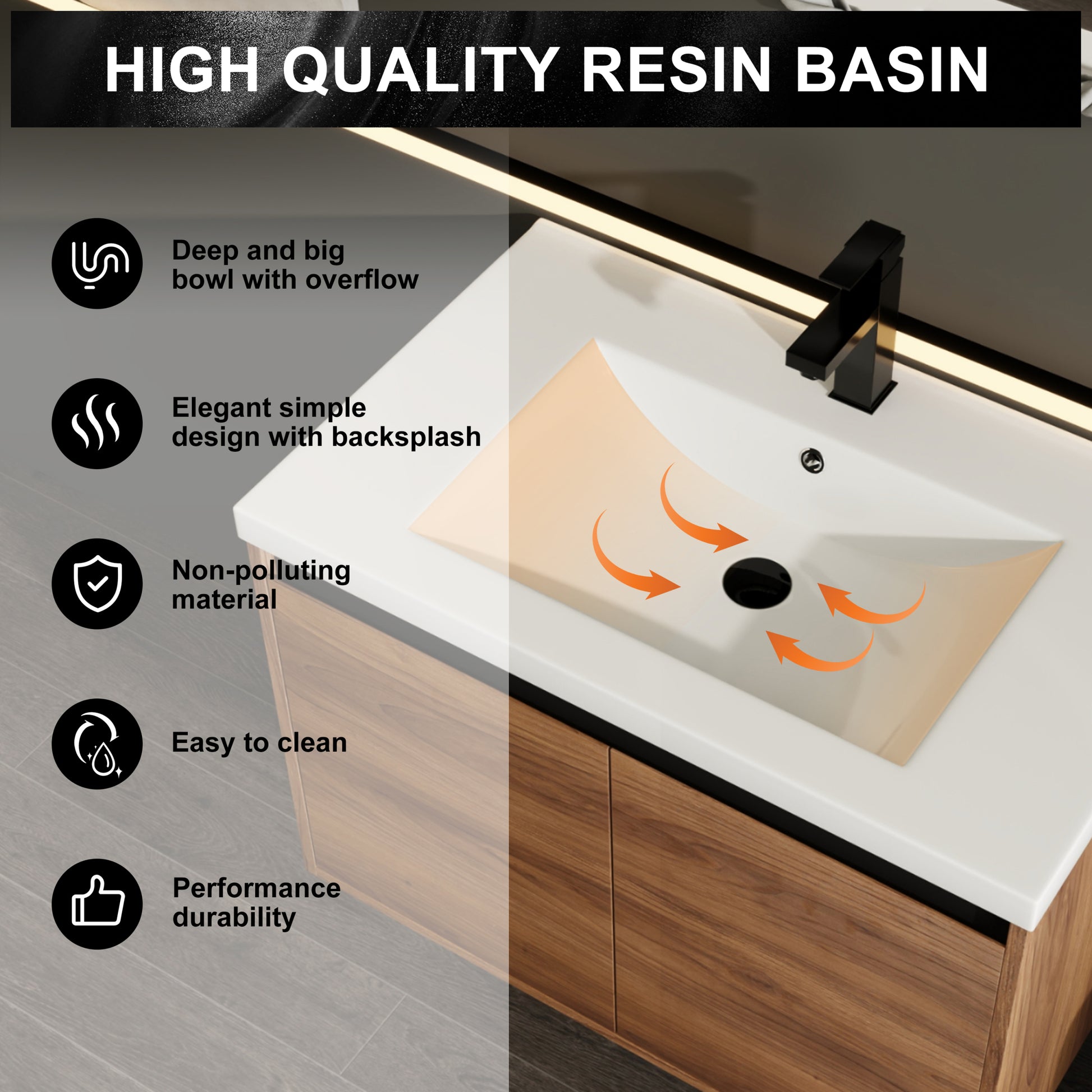 HIGH QUALITY RESIN BASIN

Deep and big bowl with overflow

Elegant simple design with backsplash

Non-polluting material

Easy to clean

Performance durability