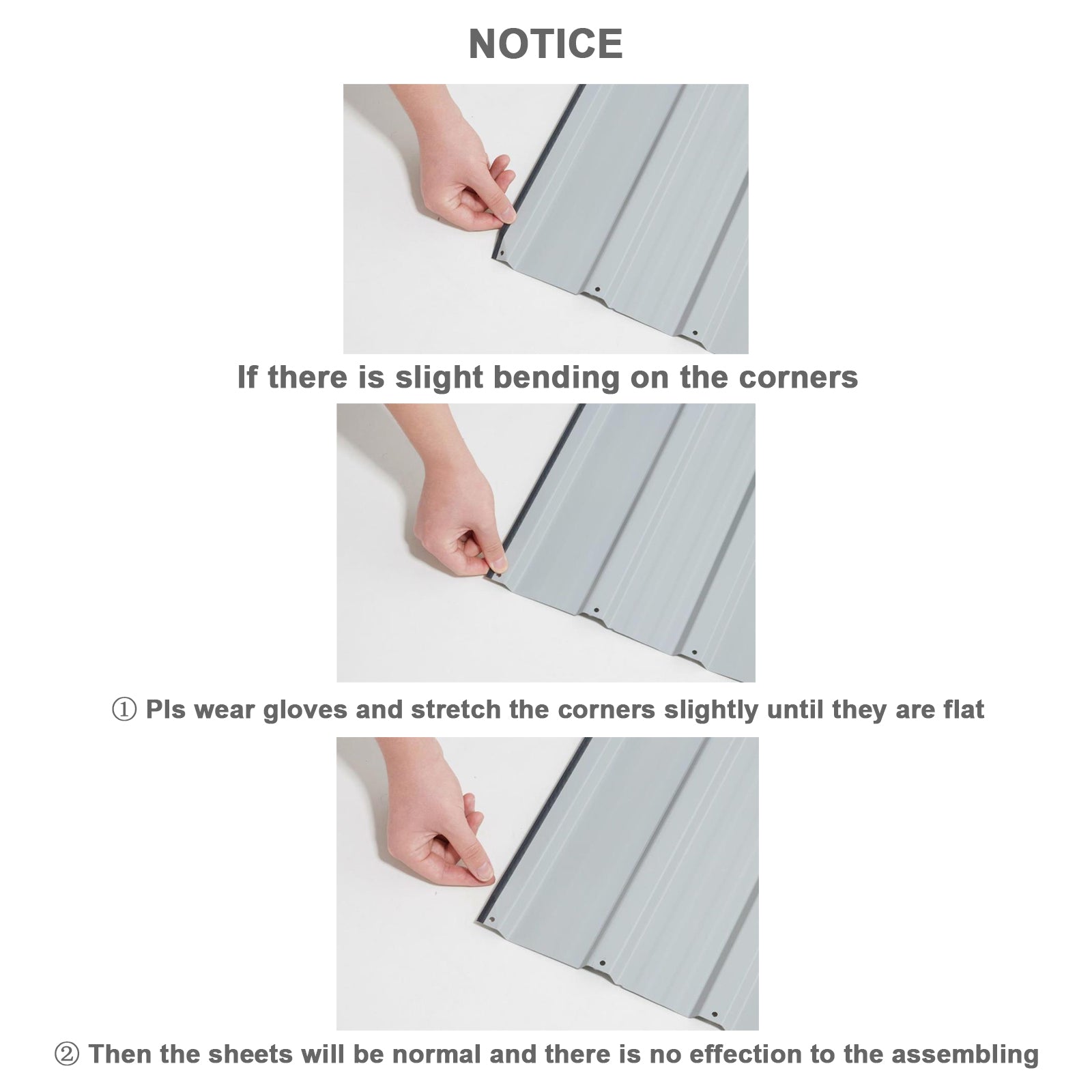 NOTICE

If there is slight bending on the corners

① Pls wear gloves and stretch the corners slightly until they are flat

② Then the sheets will be normal and there is no effection to the assembling