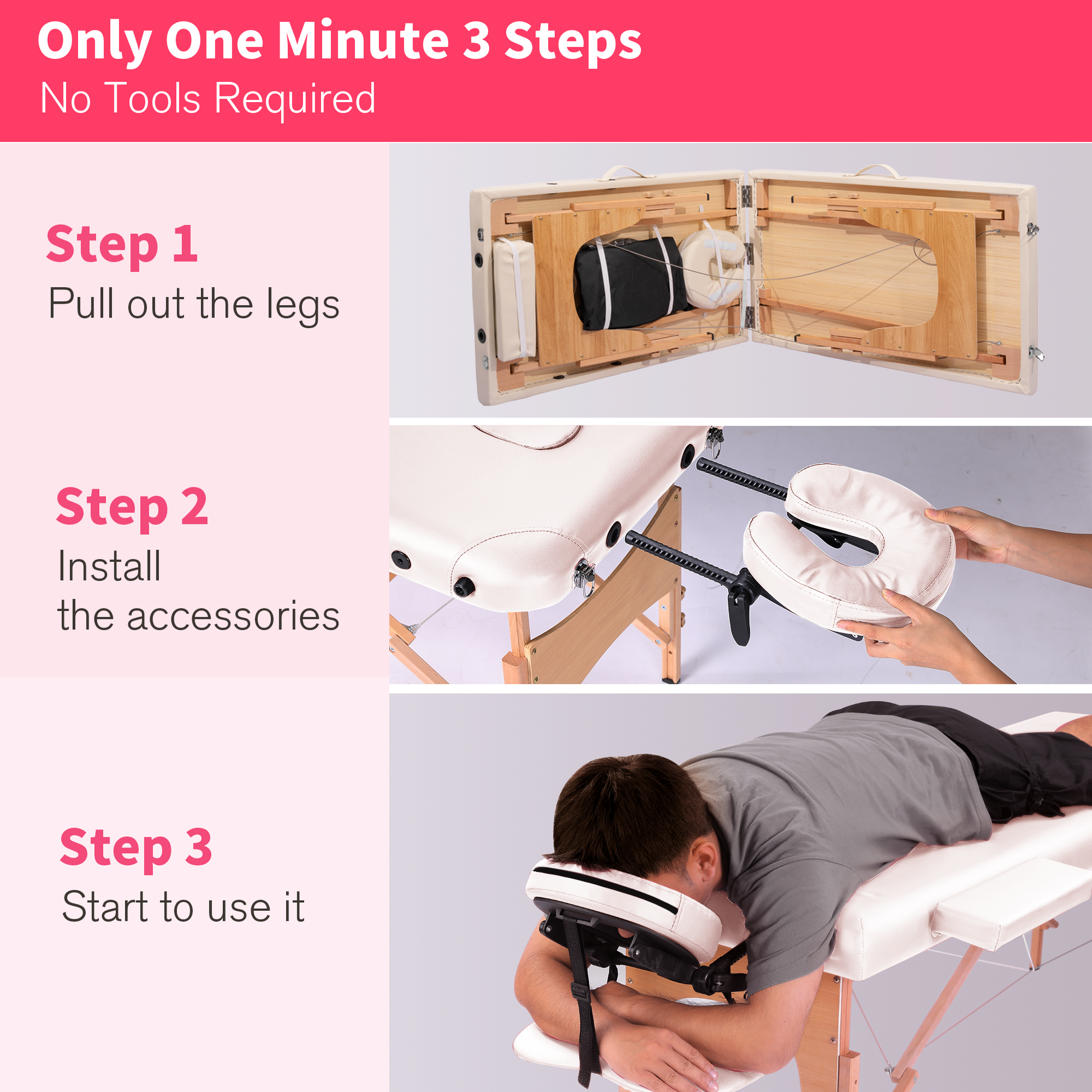 Only One Minute 3 Steps
No Tools Required

Step 1
Pull out the legs

Step 2
Install
the accessories

Step 3
Start to use it