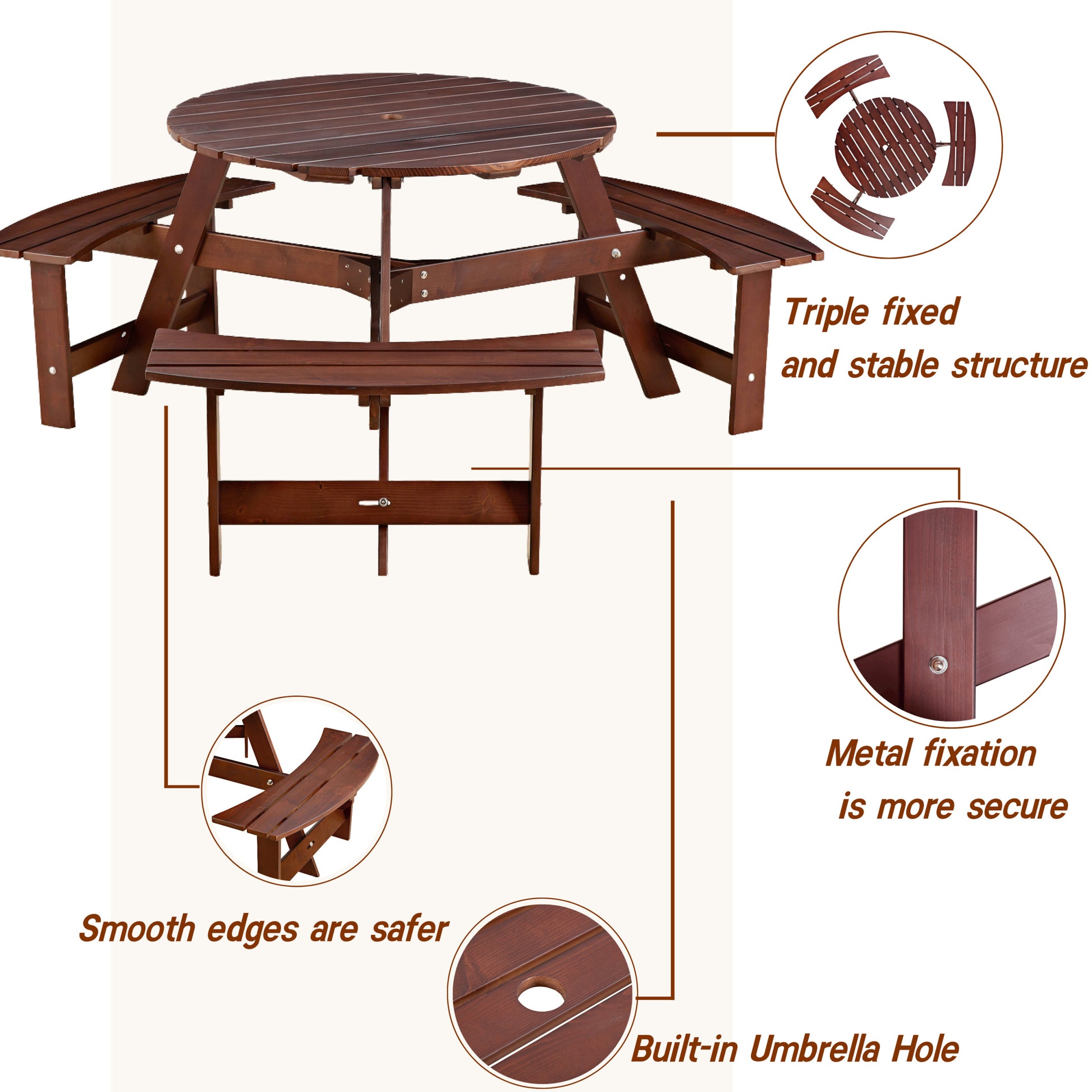 Triple fixed
and stable structure

Metal fixation
is more secure

Smooth edges are safer

Built-in Umbrella Hole