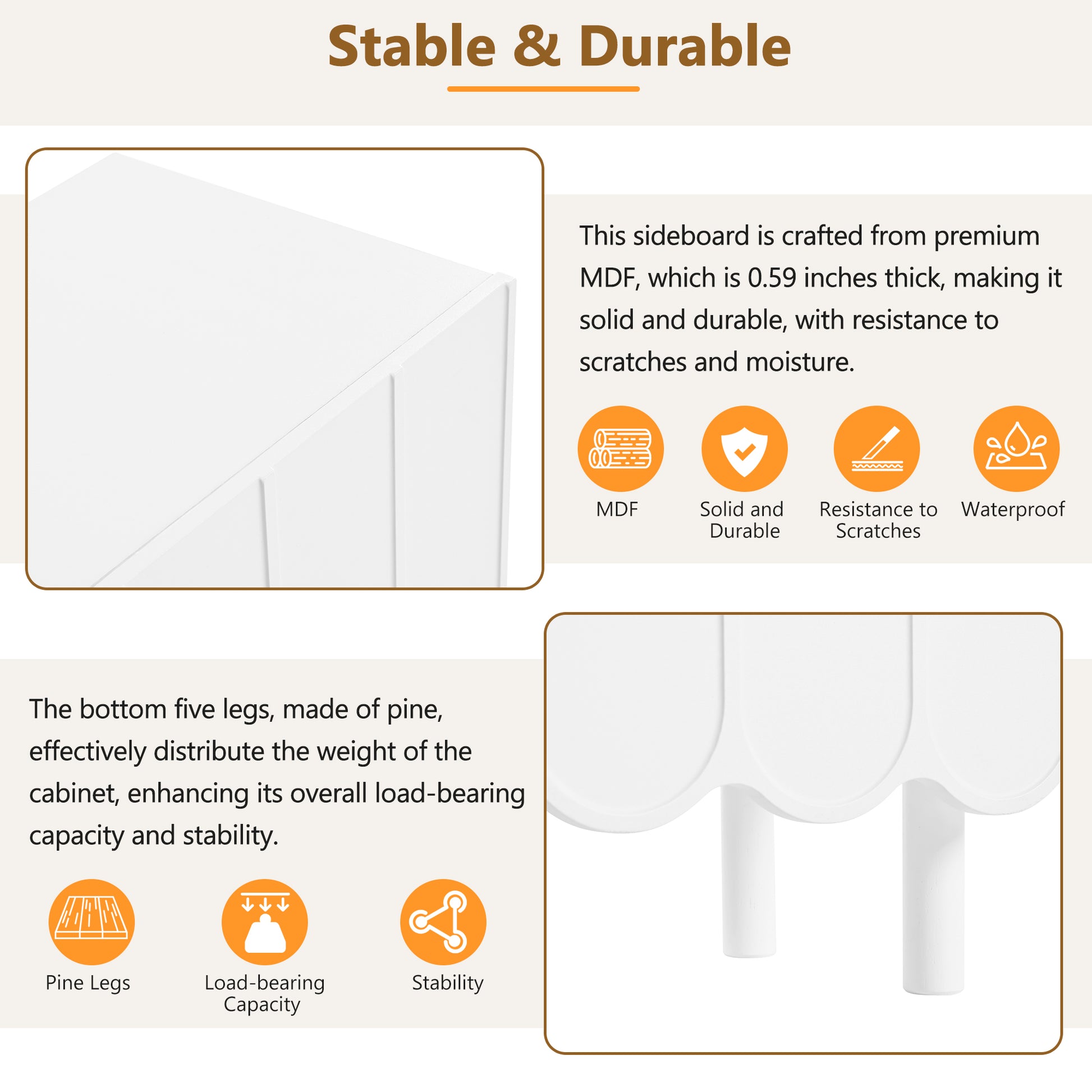 Stable & Durable

This sideboard is crafted from premium MDF, which is 0.59 inches thick, making it solid and durable, with resistance to scratches and moisture.

MDF

Solid and Durable

Resistance to Scratches

Waterproof

The bottom five legs, made of pine, effectively distribute the weight of the cabinet, enhancing its overall load-bearing capacity and stability.

Pine Legs

Load-bearing Capacity

Stability