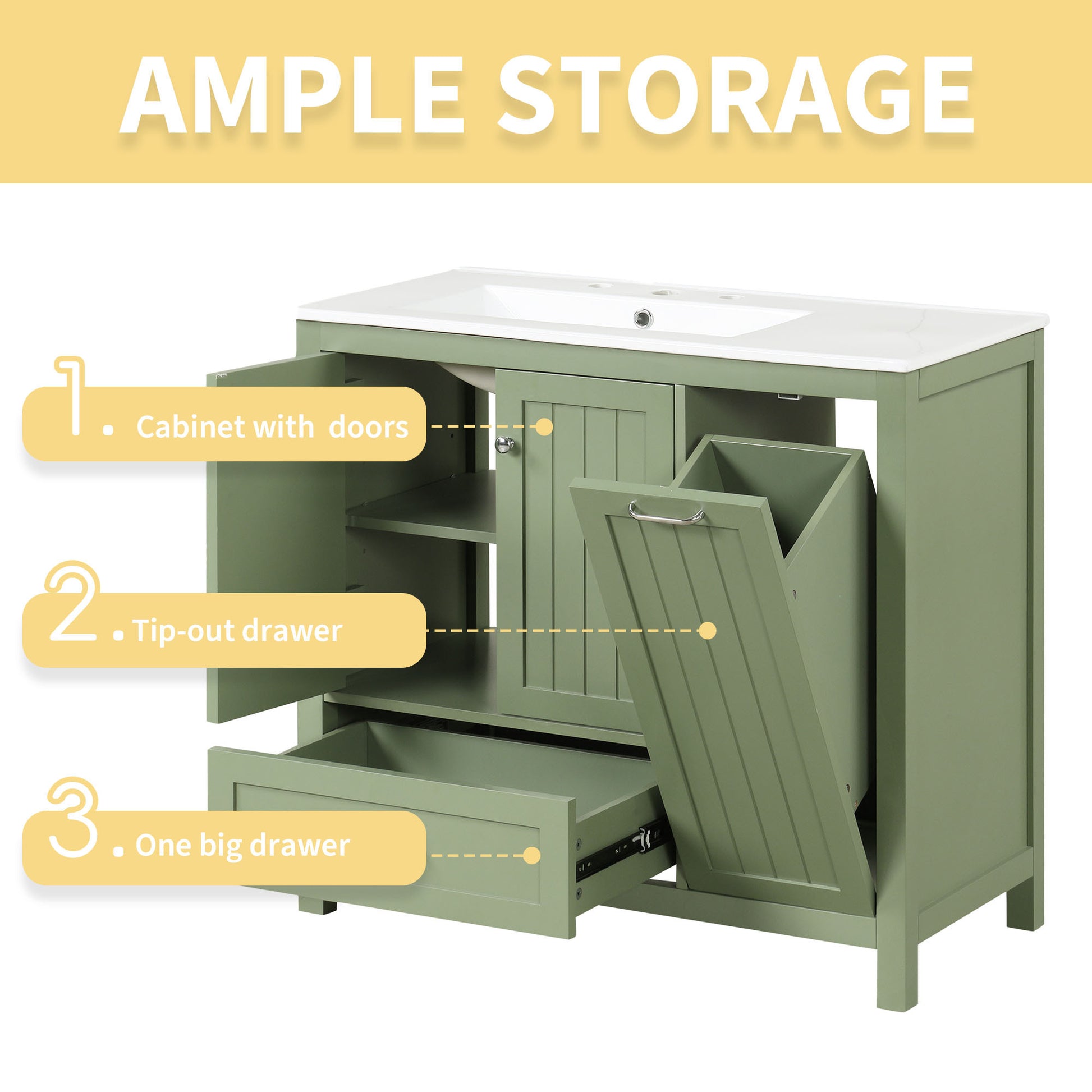 AMPLE STORAGE

1. Cabinet with doors

2. Tip-out drawer

3. One big drawer