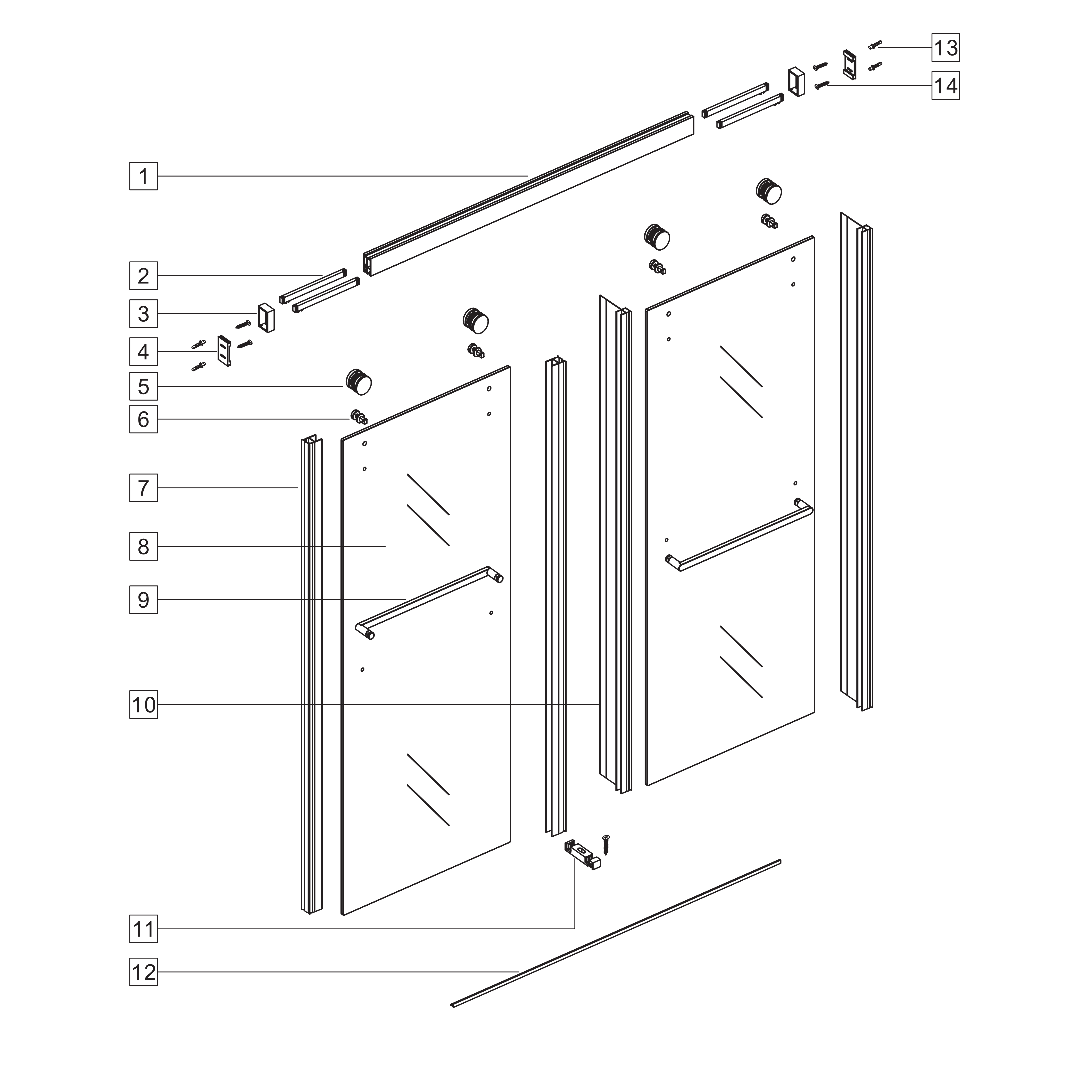 13
14
1
2
3
4
5
6
7
8
9
10
11
12