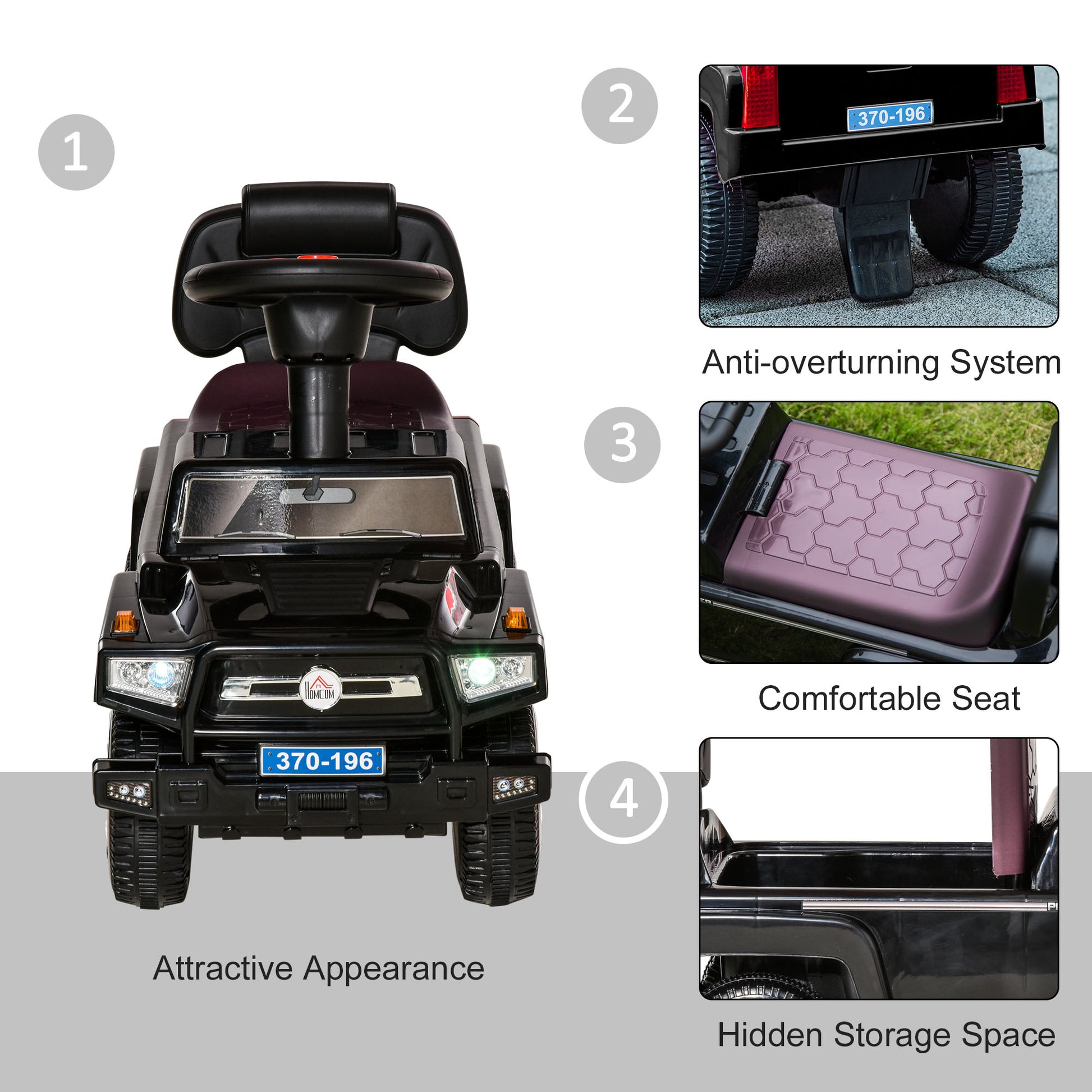 1

HOMCOM

370-196

Attractive Appearance

2

370-196

Anti-overturning System

3

Comfortable Seat

4

Hidden Storage Space